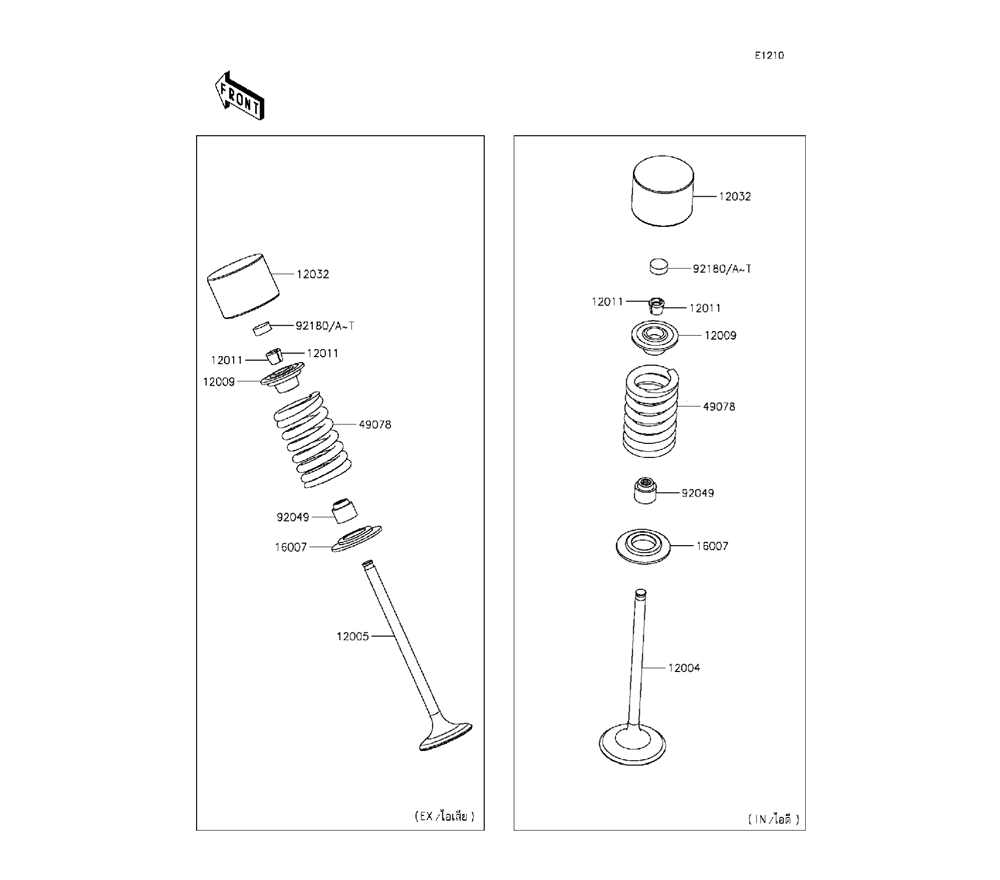 E1210

FRONT

12032
92180/A~T
12011
12011
12009
49078
92049
16007
12005

(EX/ไอเสีย)

12032
92180/A~T
12011
12011
12009
49078
92049
16007
12004

(IN/ไอดี)