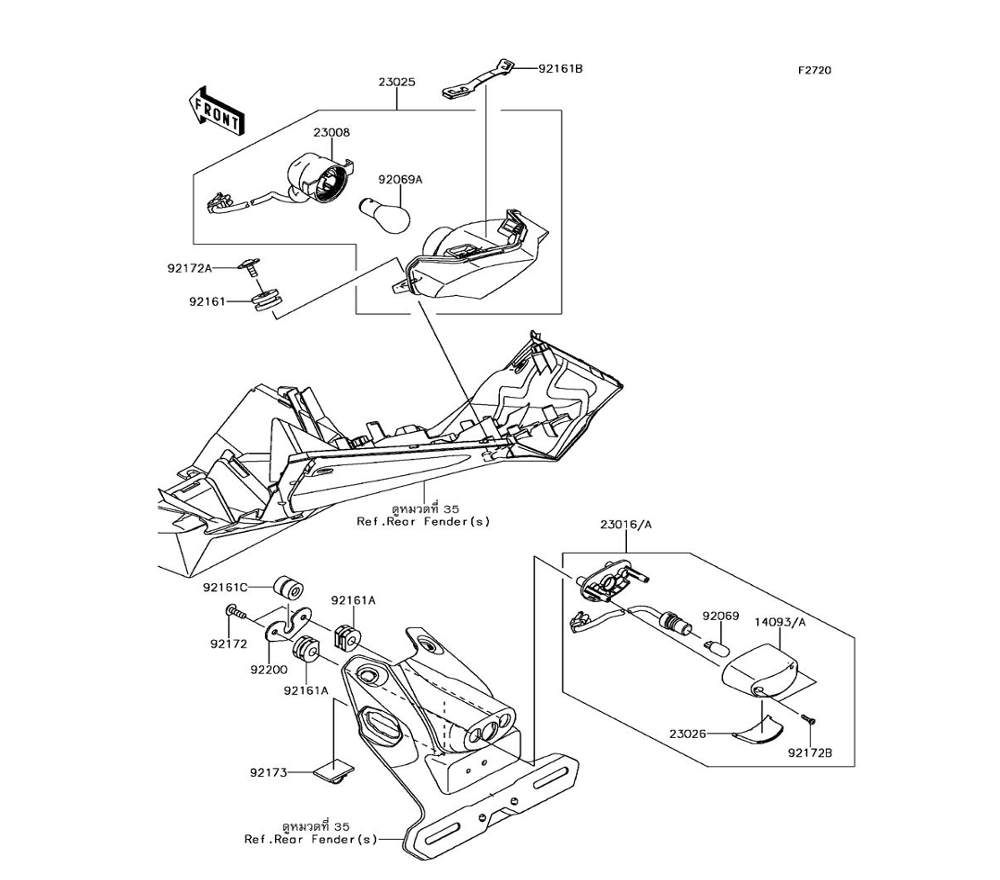 F2720

FRONT

23025

92161B

23008

92069A

92172A

92161

ดูหมวดที่ 35
Ref.Rear Fender(s)

23016/A

92161C

92161A

92172

92200

92161A

92069

14093/A

23026

92172B

92173

ดูหมวดที่ 35
Ref.Rear Fender(s)