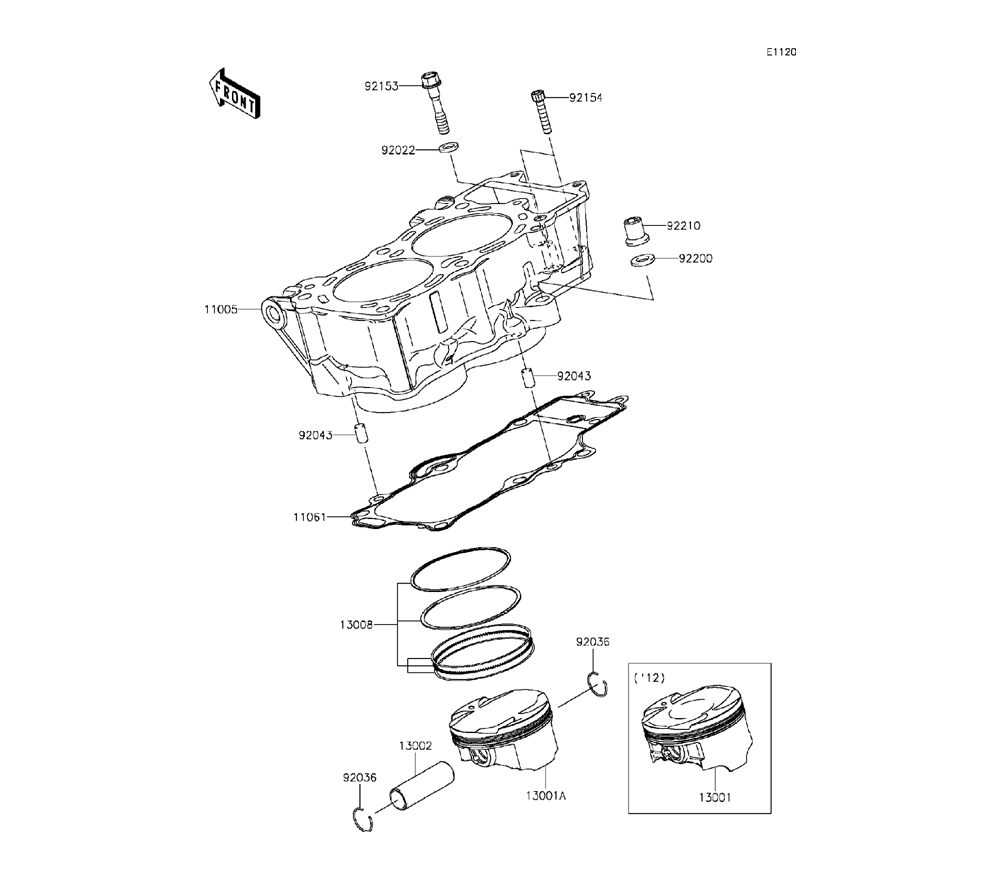 E1120

FRONT

92153
92154
92022
92210
92200
11005
92043
92043
11061
13008
92036
('12)
13002
92036
13001A
13001