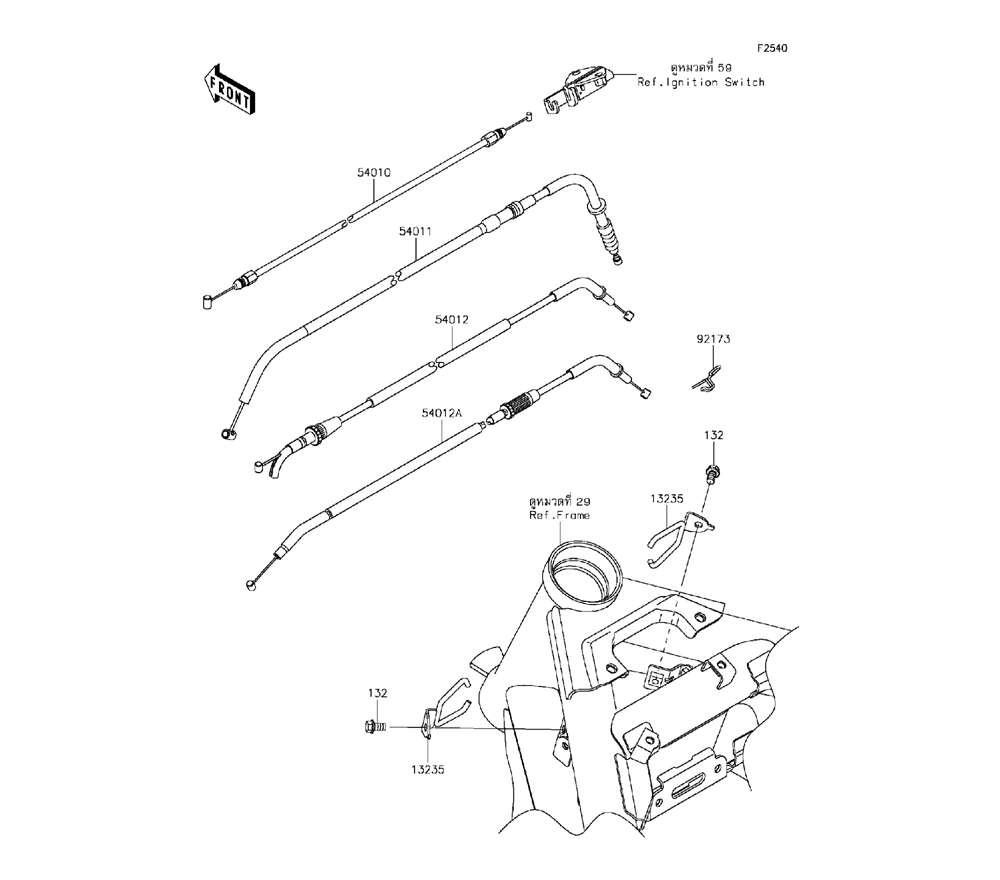 F2540

FRONT

ดูหมวดที่ 58
Ref.Ignition Switch

54010

54011

54012

92173

54012A

132

ดูหมวดที่ 29
Ref.Frame

13235

132

13235