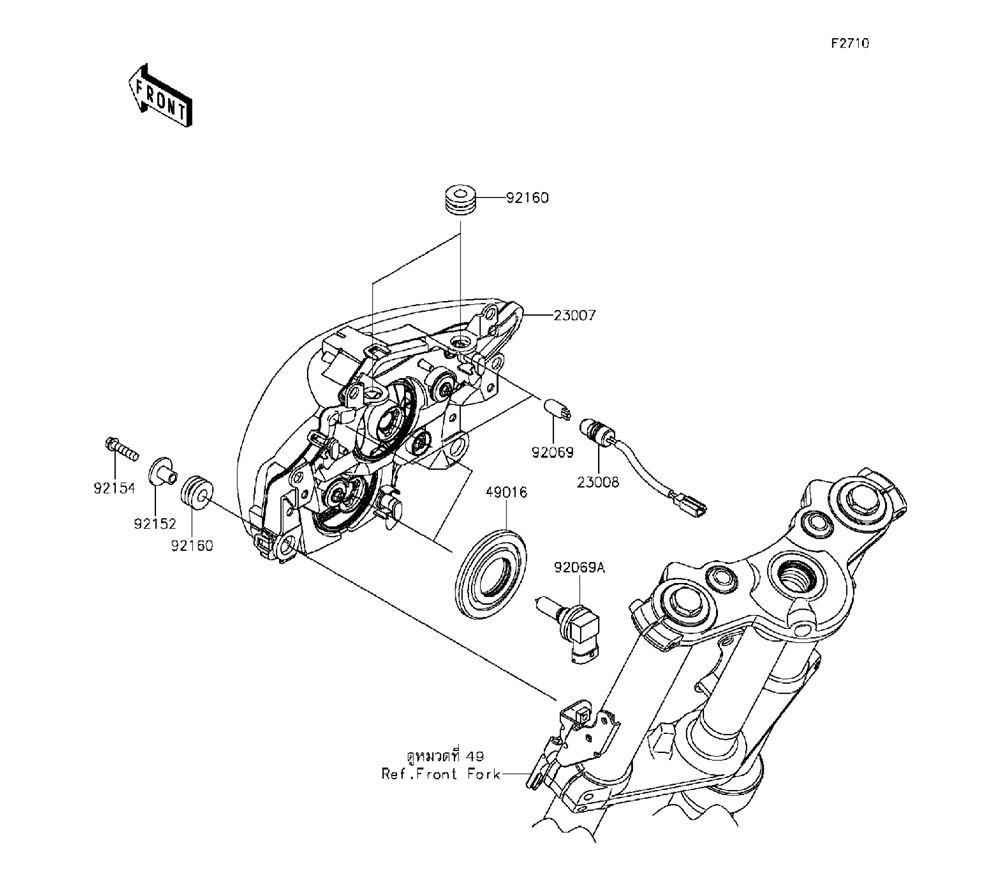 F2710

FRONT

92160

23007

92069

23008

92154

92152

92160

49016

92069A

ดูหมวดที่ 49
Ref.Front Fork