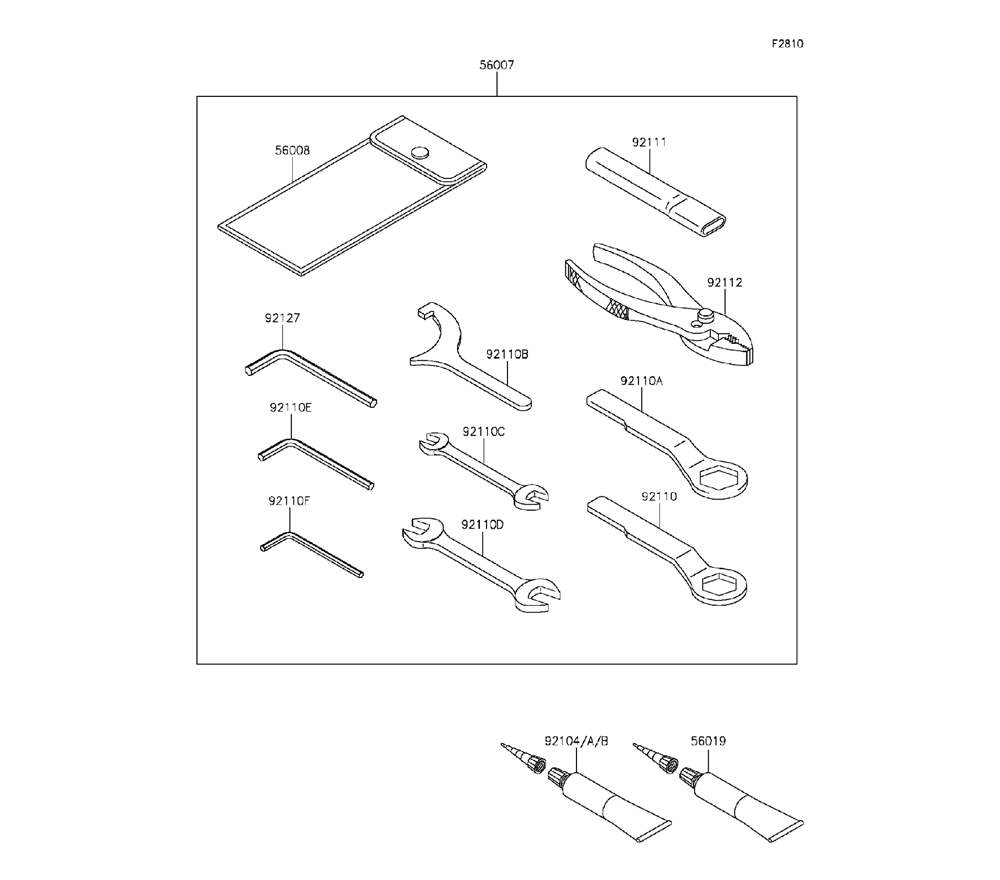 F2810

56007

56008

92111

92112

92127

92110B

92110A

92110E

92110C

92110

92110F

92110D

92104/A/B

56019