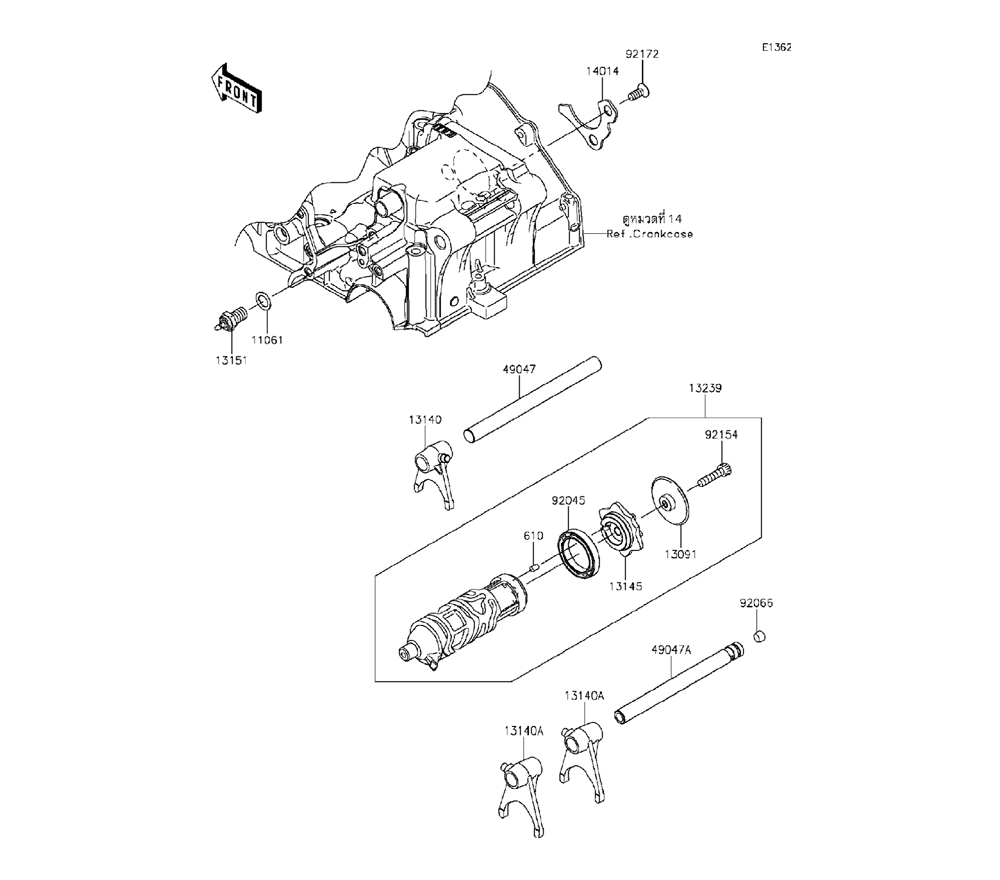 E1362

FRONT

92172
14014

ดูหมวดที่ 14
Ref.Crankcase

13151
11061

49047
13239
13140
92154
92045
610
13091
13145
92066
49047A
13140A
13140A