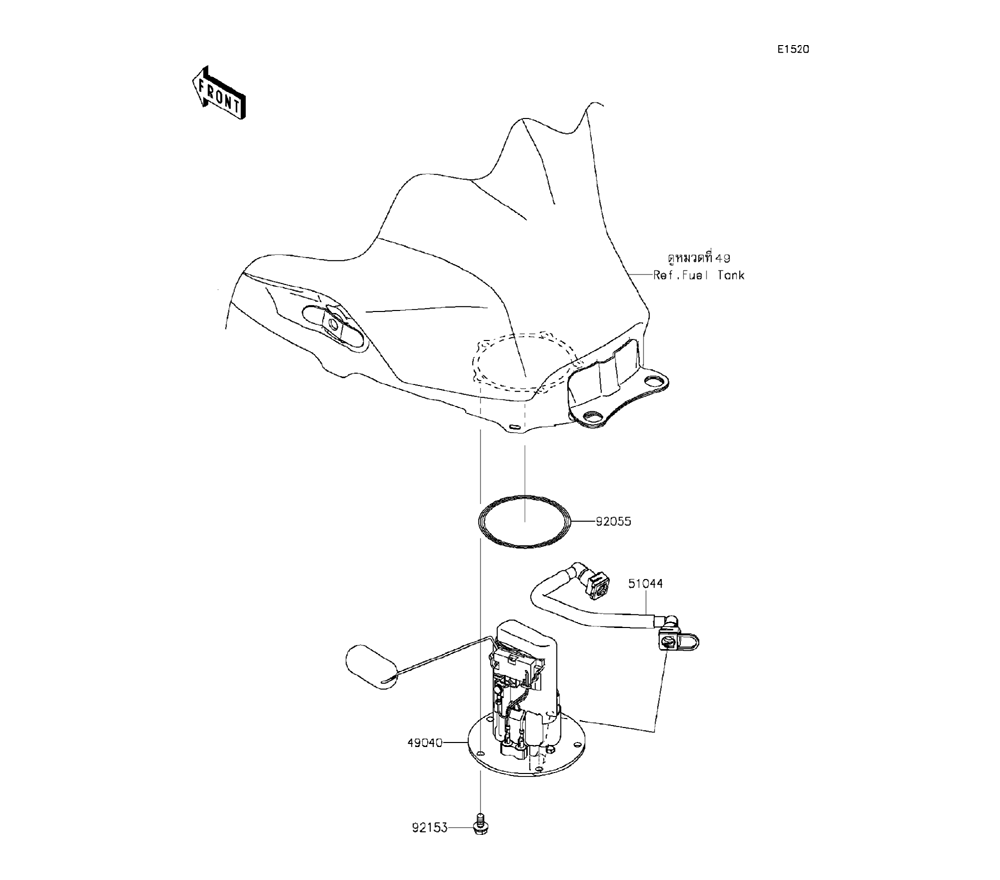 E1520

FRONT

ดูหมวดที่ 49
Ref.Fuel Tank

92055

51044

49040

92153