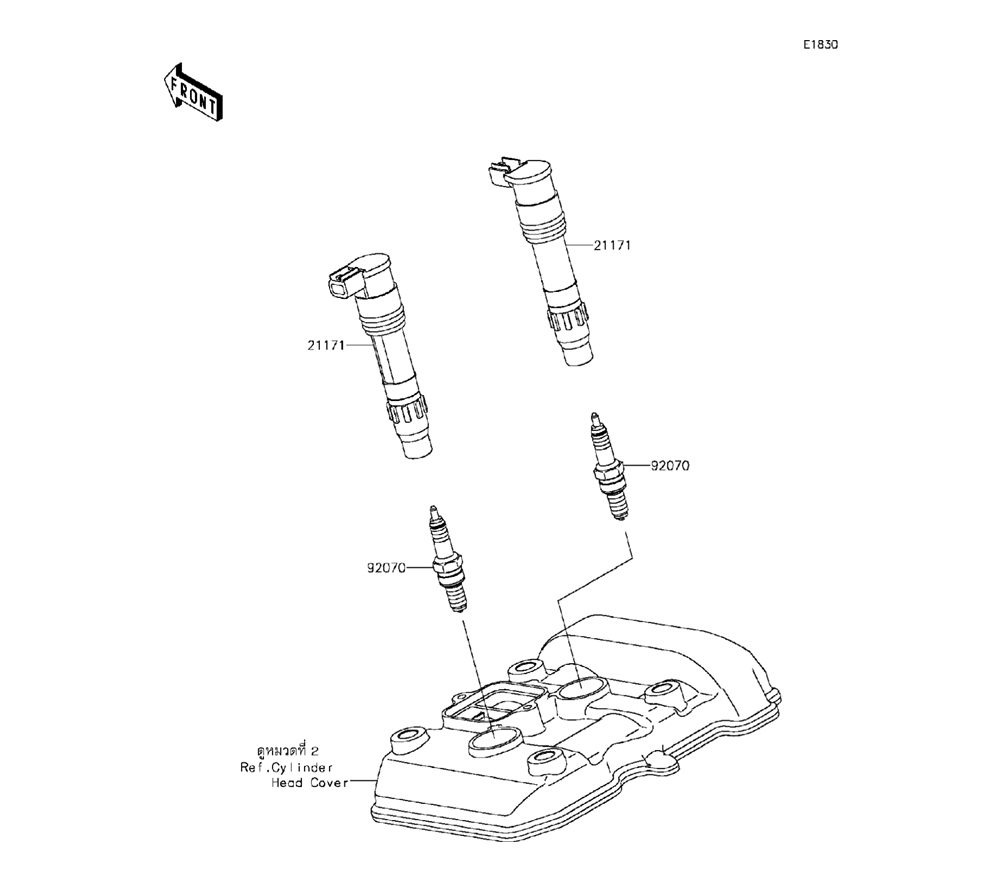 E1830

FRONT

21171

21171

92070

92070

ดูหมวดที่ 2
Ref.Cylinder
Head Cover