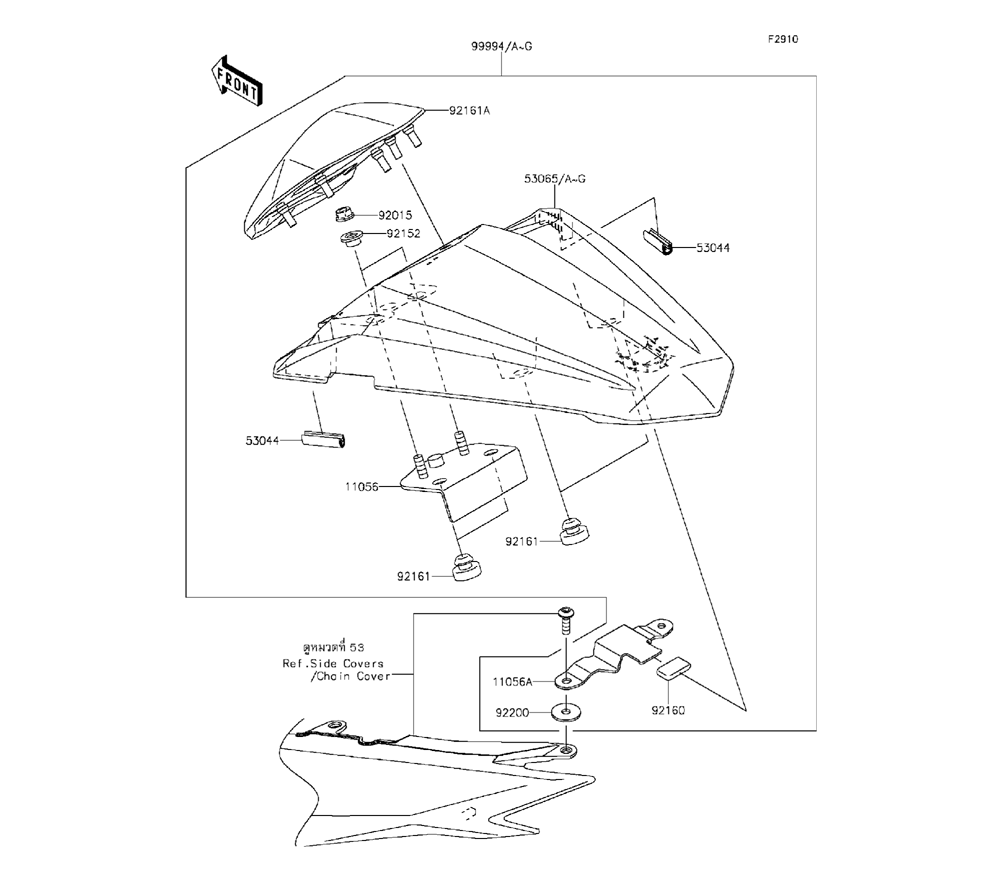 F2910

99994/A~G

FRONT

92161A

53065/A~G

92015

92152

53044

53044

11056

92161

92161

ดูหมวดที่ 53
Ref.Side Covers
/Chain Cover

11056A

92200

92160