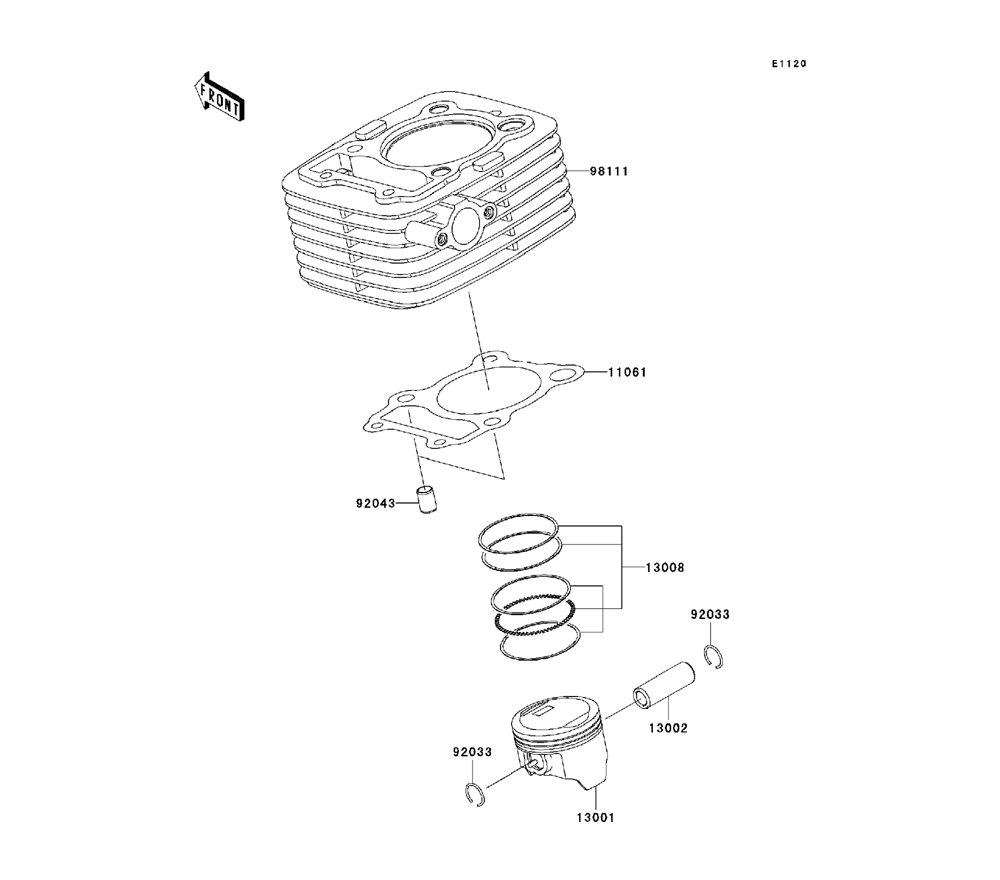 E1120

FRONT

98111

11061

92043

13008

92033

13002

92033

13001