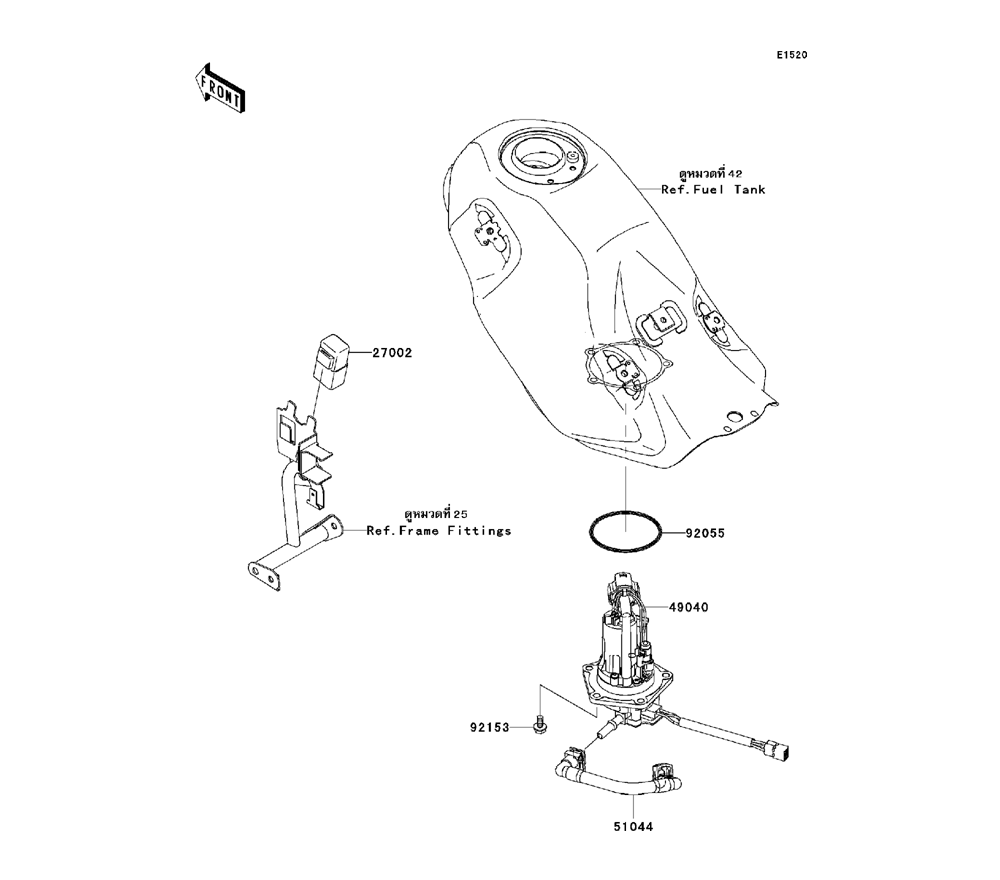 E1520

FRONT

ดูหมวดที่ 42
Ref.Fuel Tank

27002

ดูหมวดที่ 25
Ref.Frame Fittings

92055

49040

92153

51044