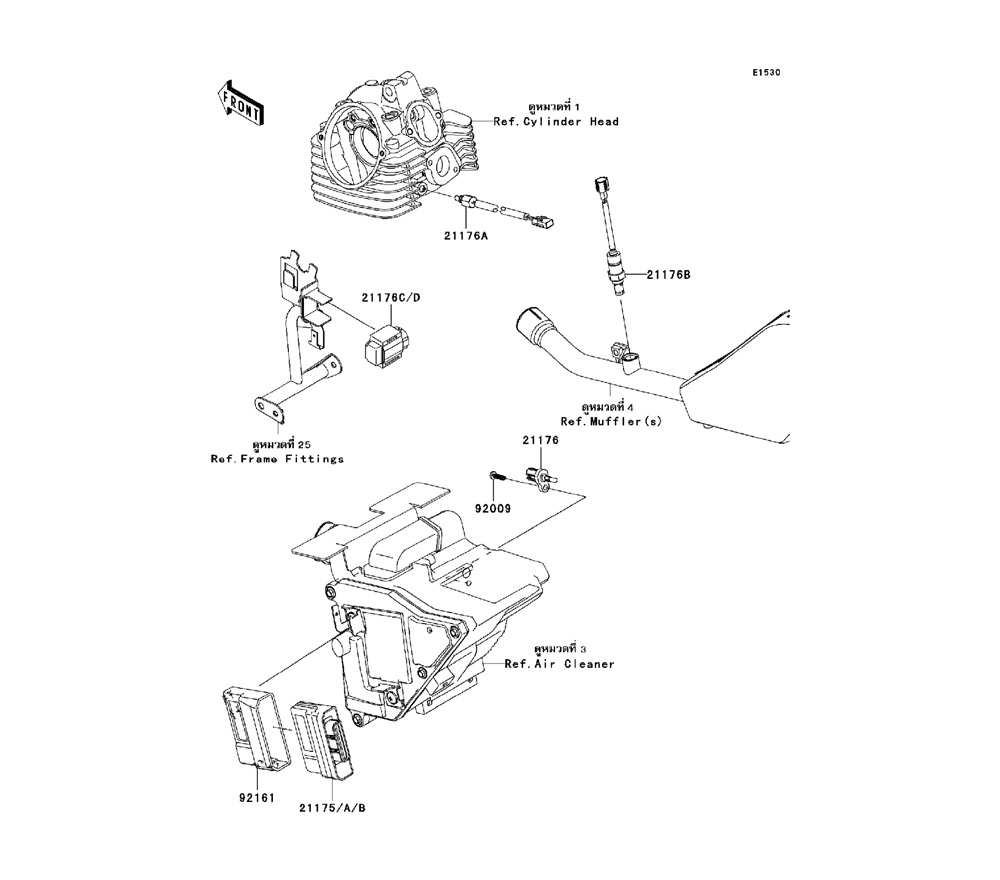 E1530

FRONT

ดูหมวดที่ 1
Ref.Cylinder Head

21176A

21176B

21176C/D

ดูหมวดที่ 4
Ref.Muffler(s)

ดูหมวดที่ 25
Ref.Frame Fittings

21176

92009

ดูหมวดที่ 3
Ref.Air Cleaner

92161

21175/A/B