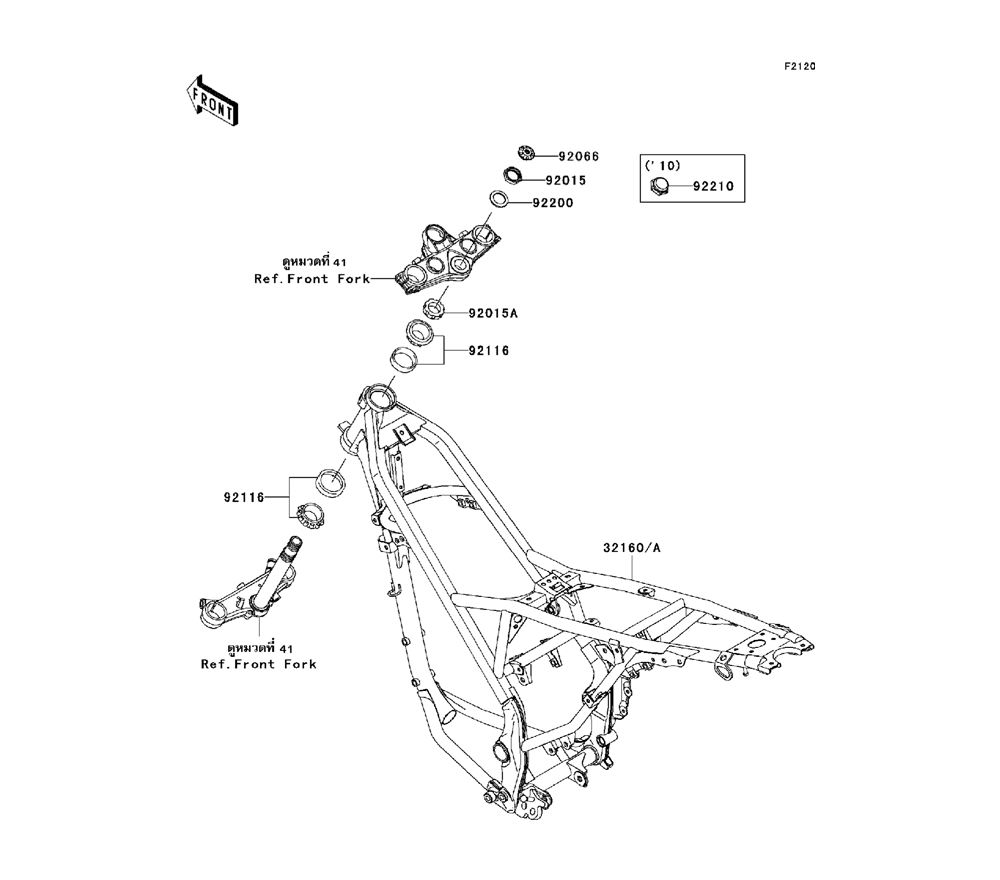 F2120

FRONT

92066
92015
92200

('10)
92210

ดูหมวดที่ 41
Ref.Front Fork

92015A
92116

92116

32160/A

ดูหมวดที่ 41
Ref.Front Fork