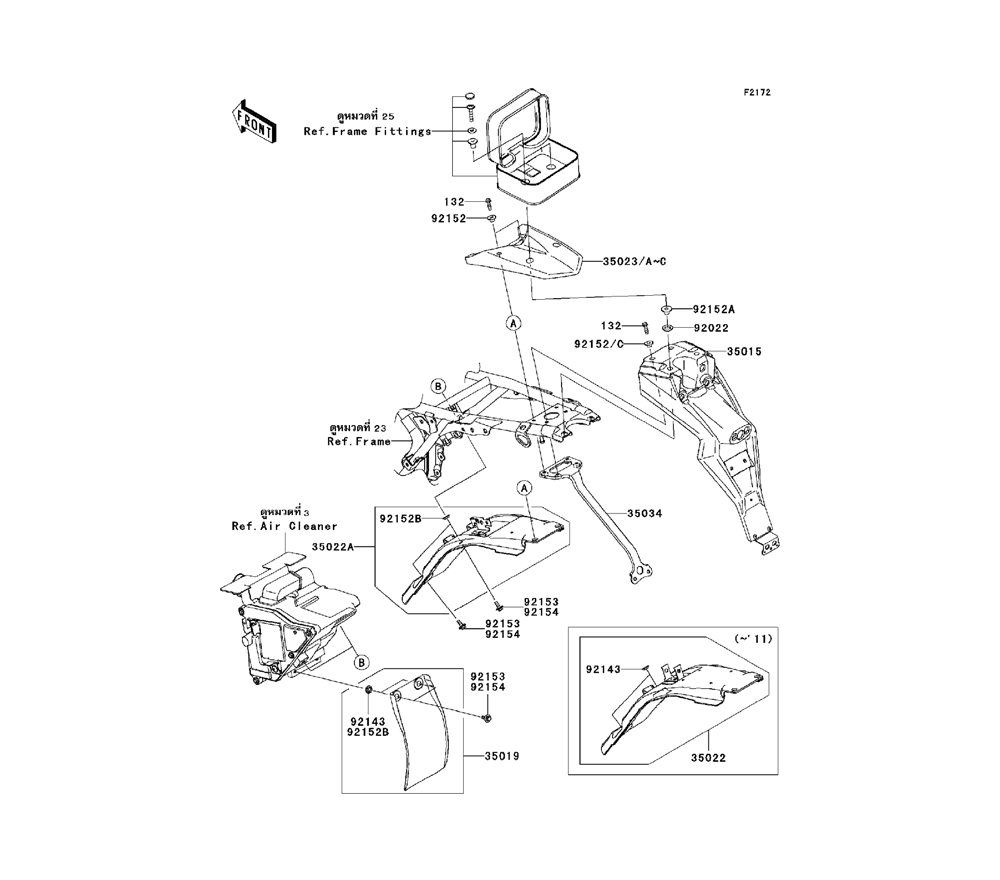 F2172

FRONT

ดูหมวดที่ 25
Ref.Frame Fittings

132
92152
35023/A~C
92152A
132
92022
92152/C
35015
A
B
ดูหมวดที่ 23
Ref.Frame
A
35034
ดูหมวดที่ 3
Ref.Air Cleaner
92152B
35022A
92153
92154
92153
92154
B
92153
92154
92143
92152B
35019

(~'11)
92143
35022