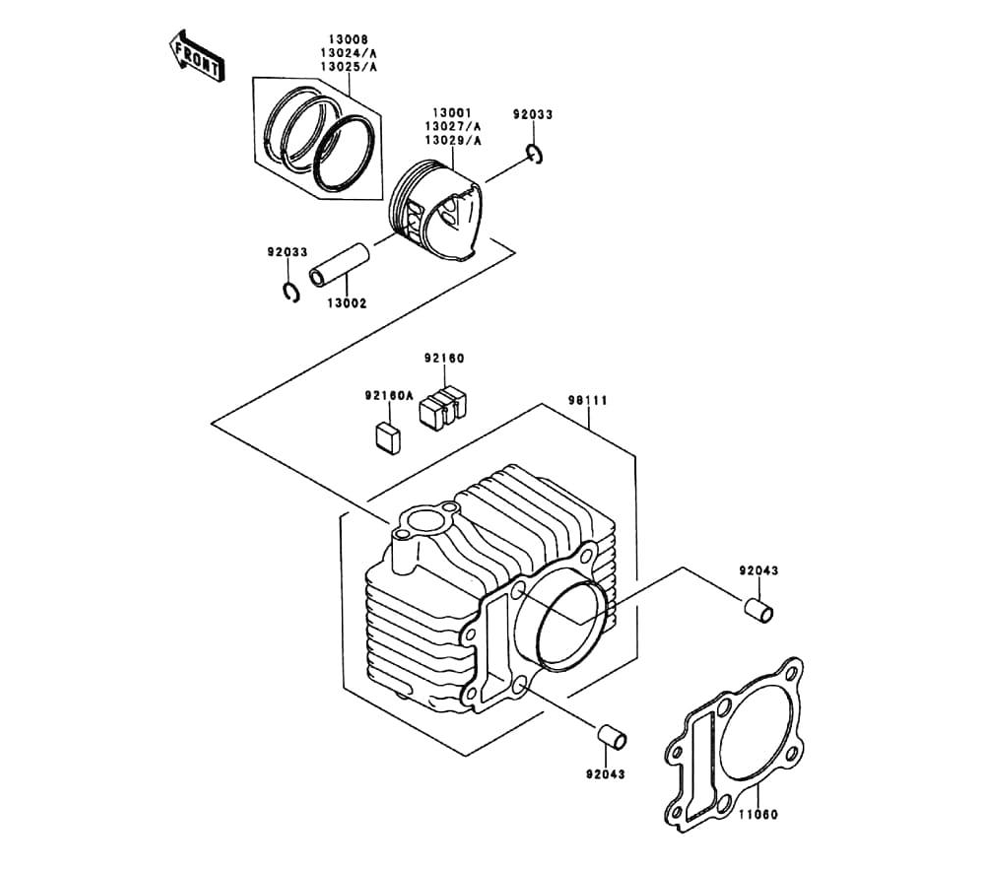 FRONT

13008
13024/A
13025/A

13001
13027/A
13029/A

92033

92033

13002

92160

92160A

98111

92043

92043

11060