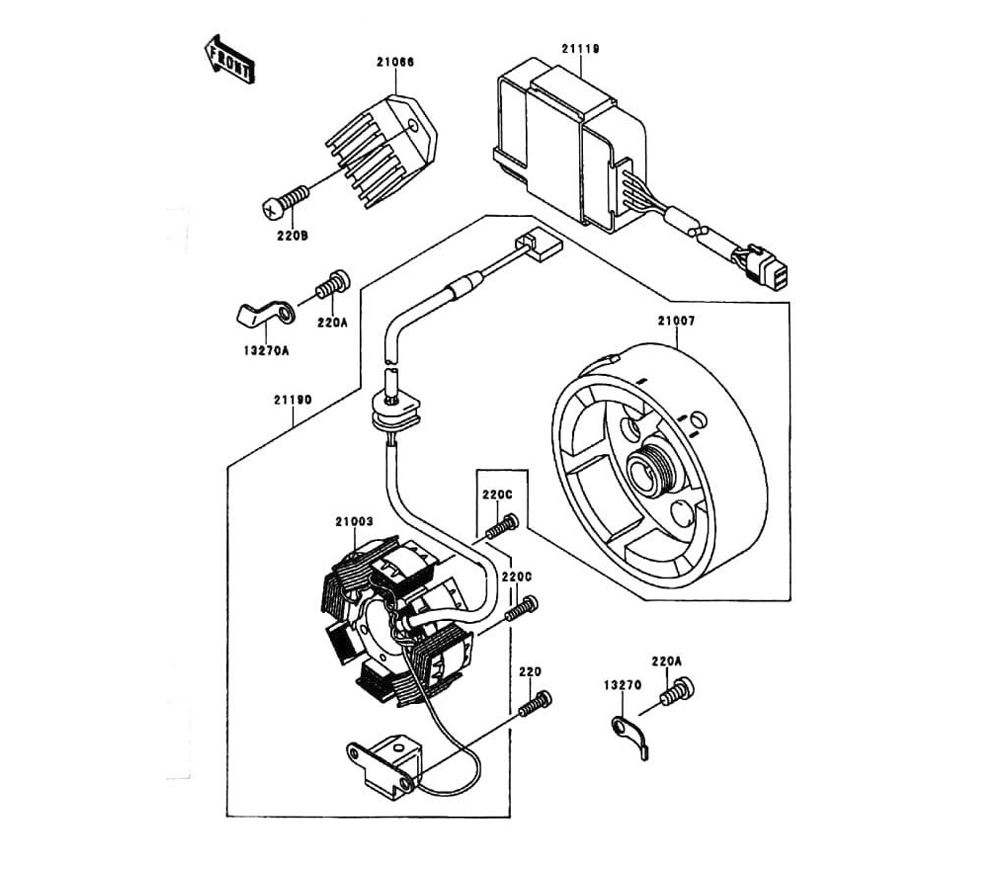 FRONT

21066

21119

220B

220A

13270A

21007

21190

220C

21003

220C

220

220A

13270