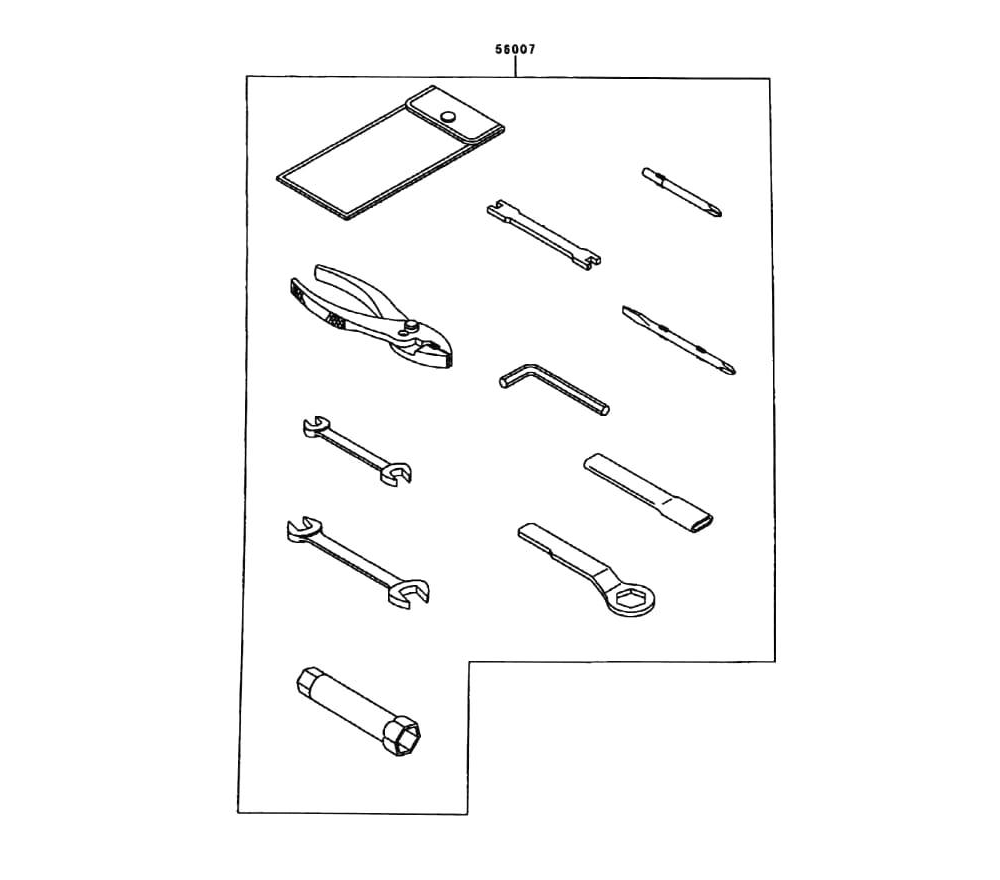 56007