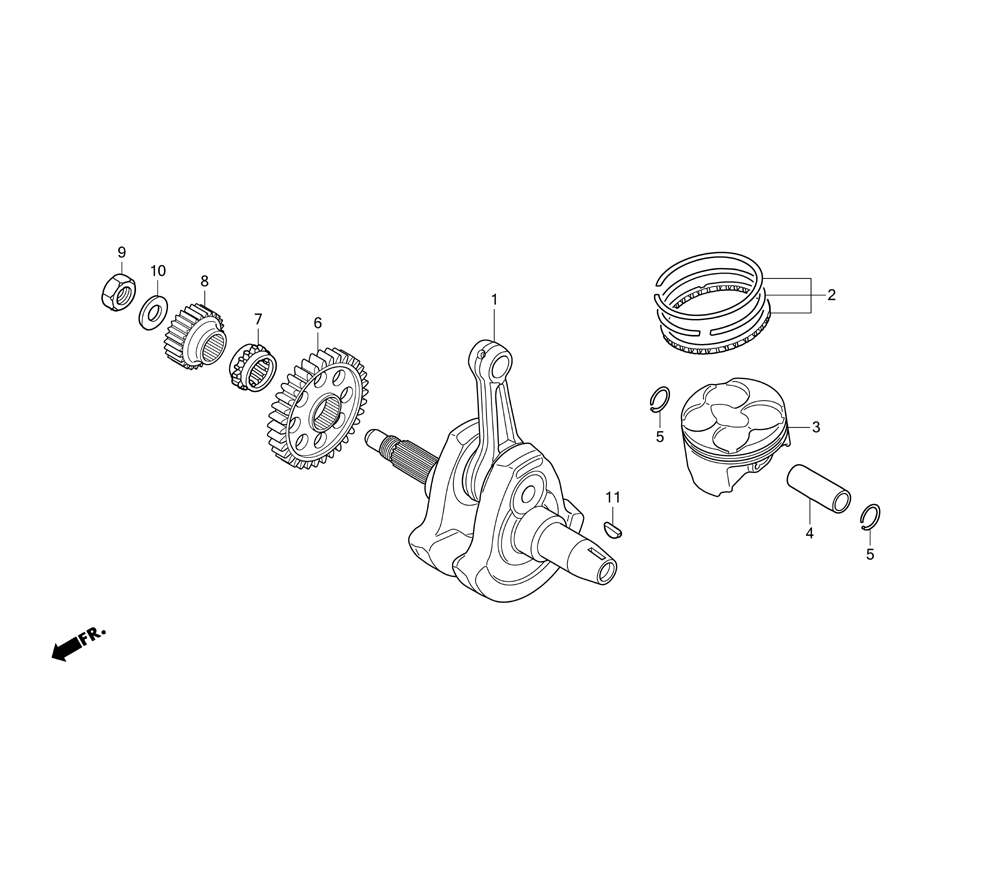 9
10
8
7
6
1
2
5
3
11
4
5
FR.