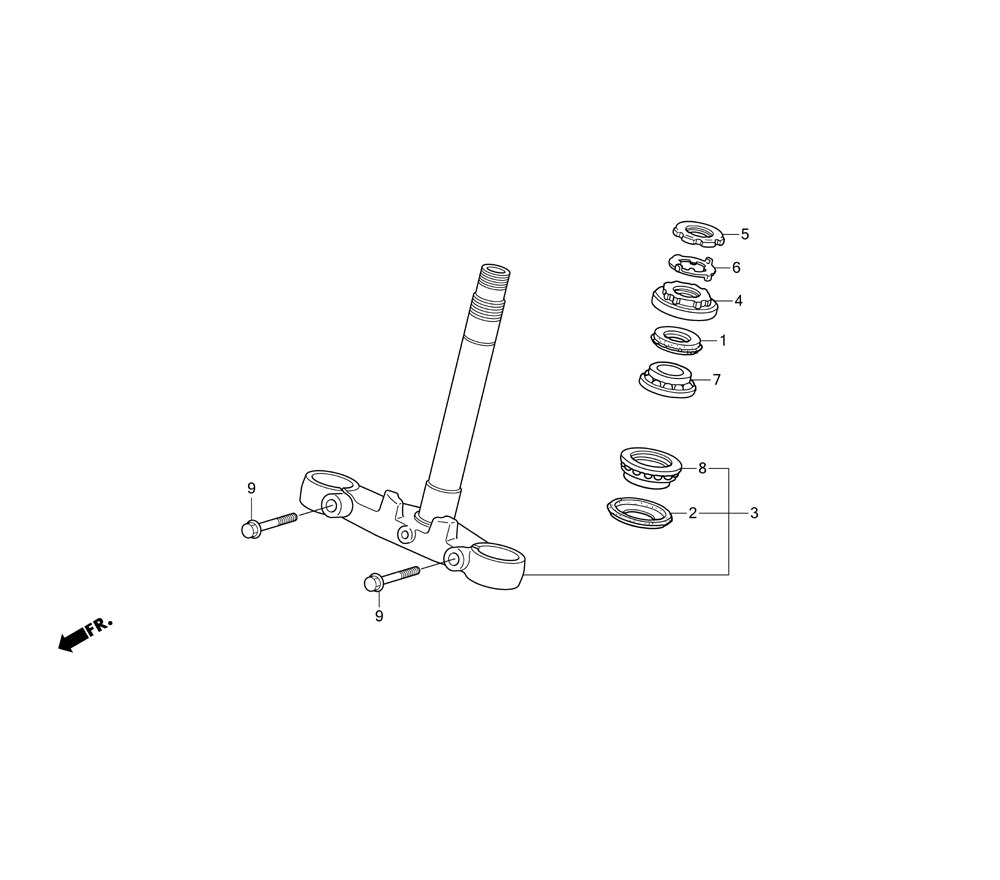 5
6
4
1
7
8
2
3
9
9
FR.