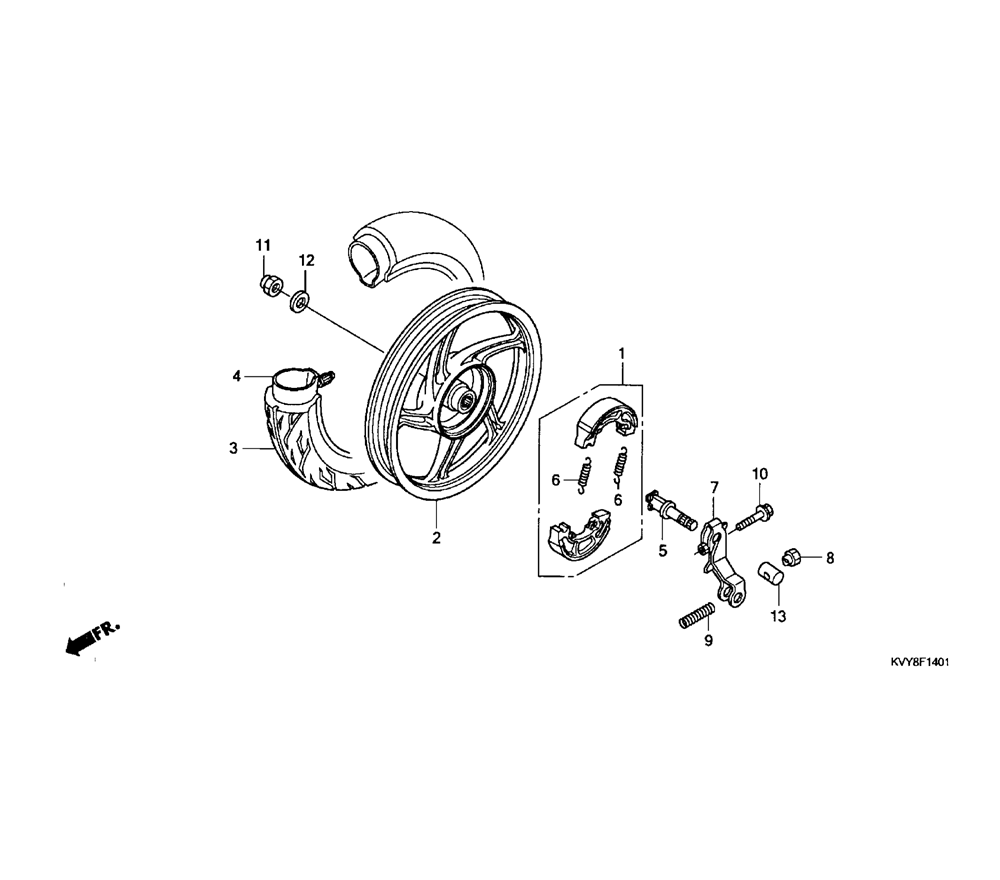 11
12
4
3
2
1
6
6
5
7
10
8
13
9
FR.
KVY8F1401