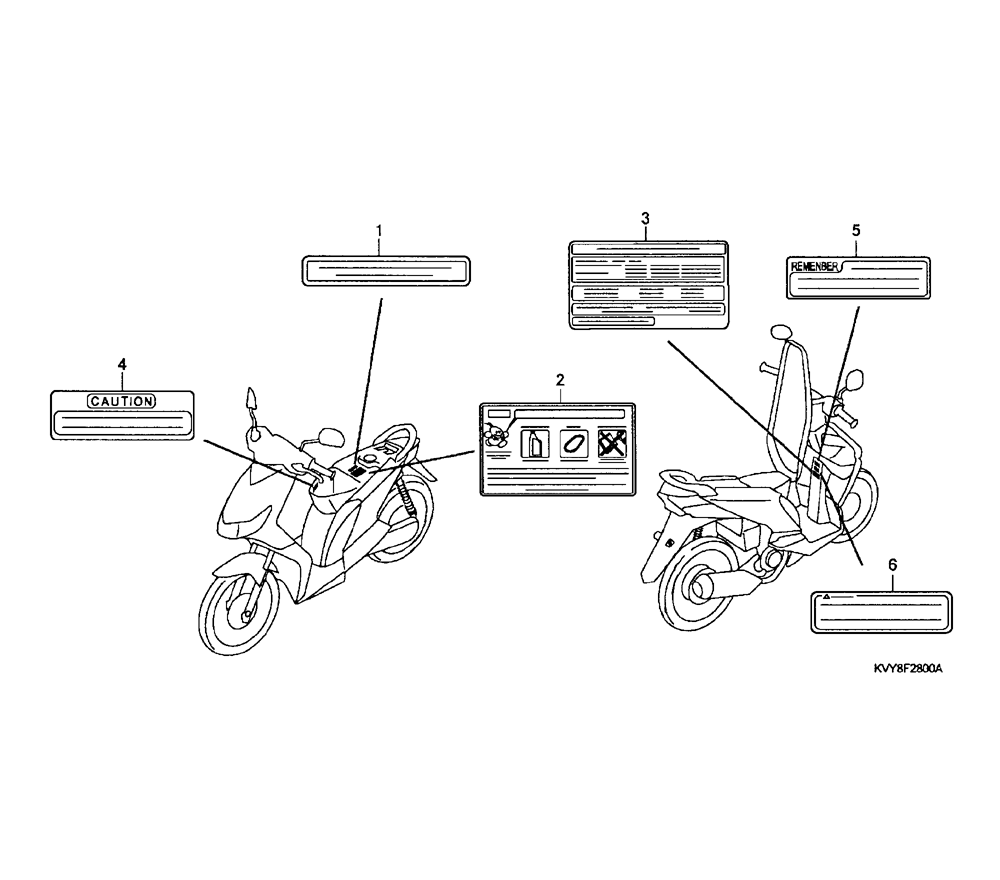 1

3

5

REMEMBER

4

CAUTION

2

6

KVY8F2800A