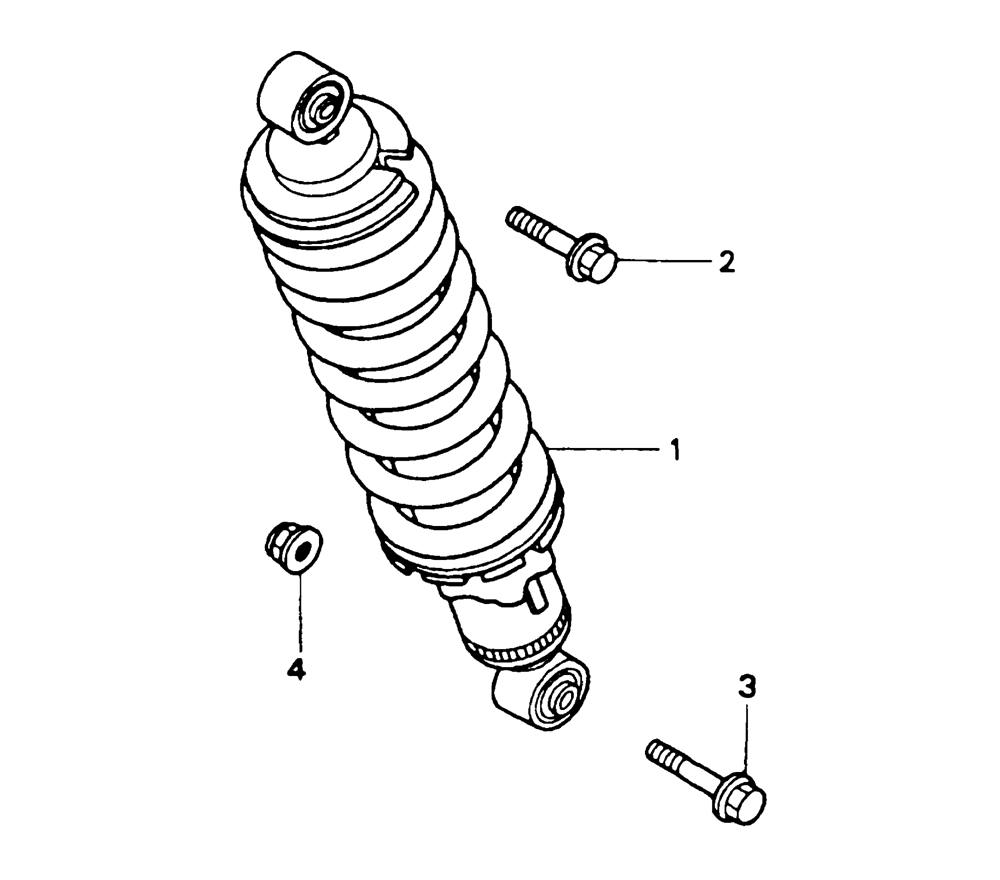 2
1
4
3