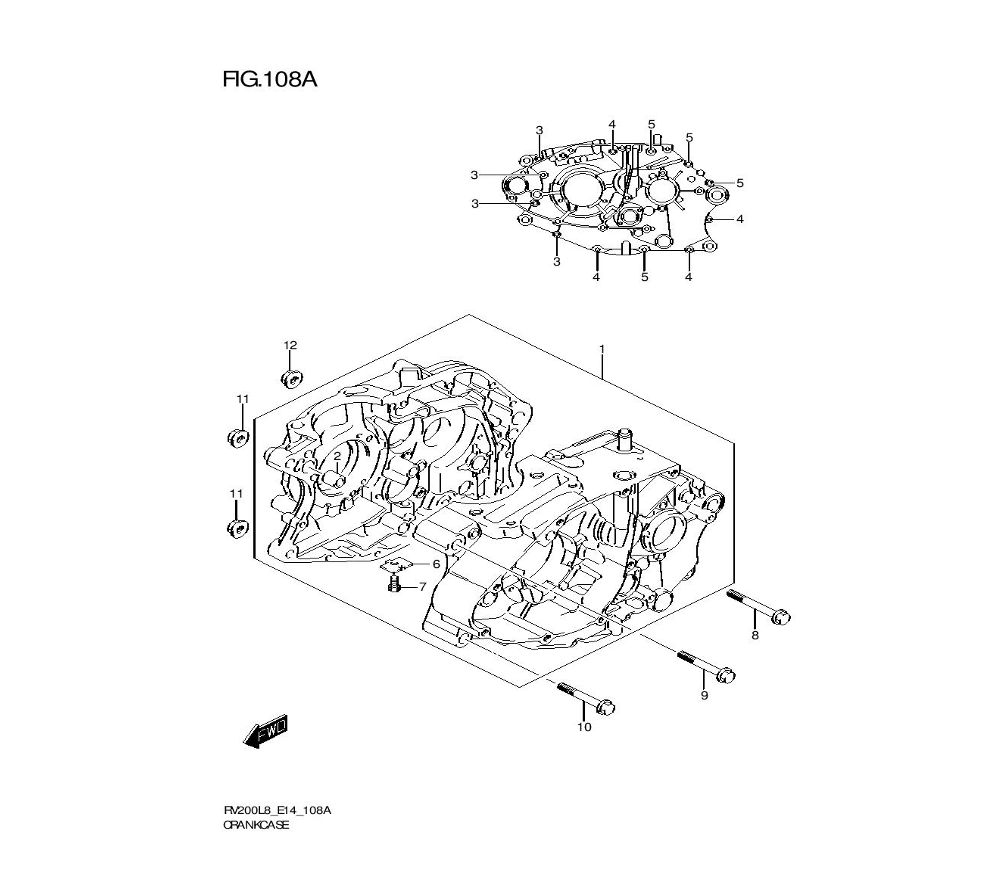 FIG.108A

3
4
5
5
3
5
3
4
3
4
5
4

12
1
11
2
11
6
7
8
9
10
FWD

RV200L8_E14_108A
CRANKCASE