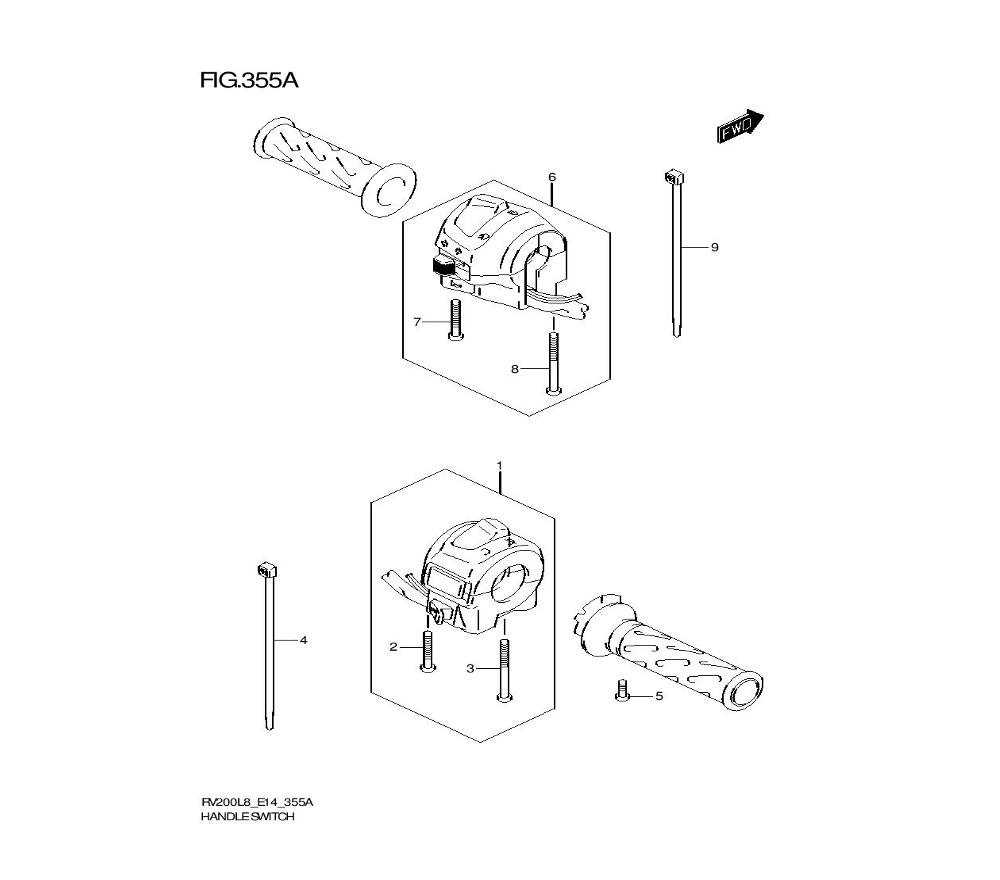 FIG.355A

FWD

6

9

7

8

1

4

2

3

5

RV200L8_E14_355A
HANDLE SWITCH