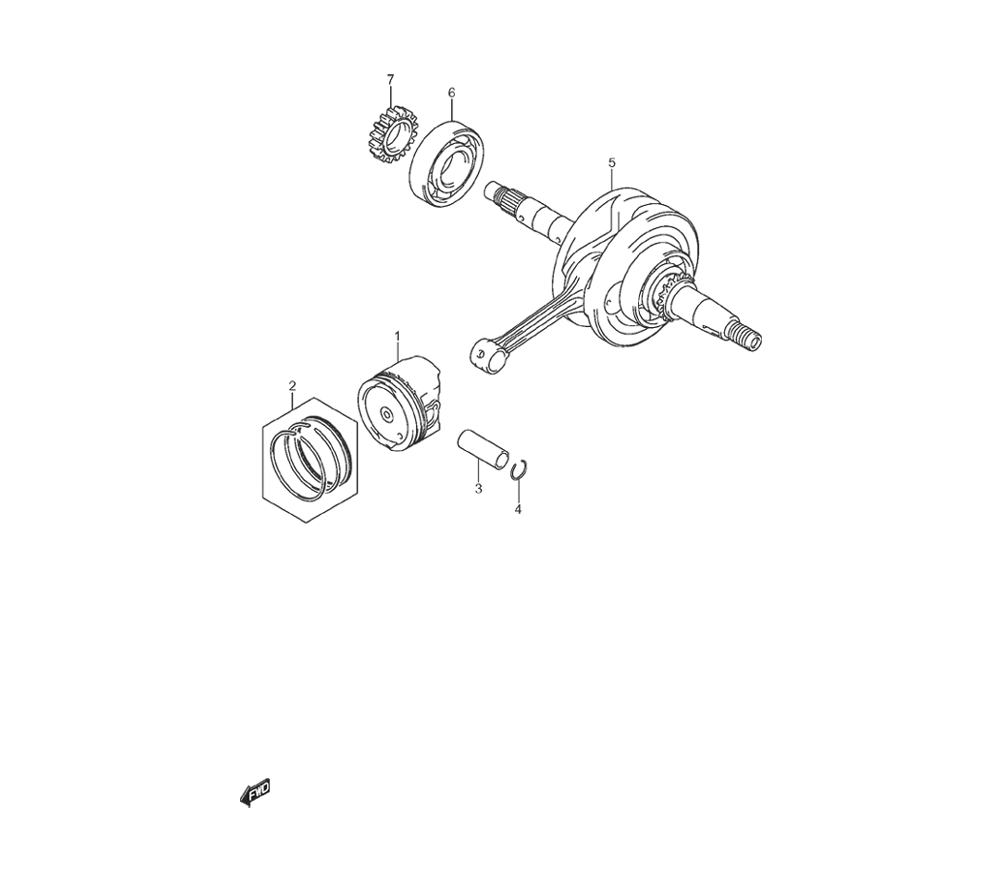 7
6
5
1
2
3
4
FWD