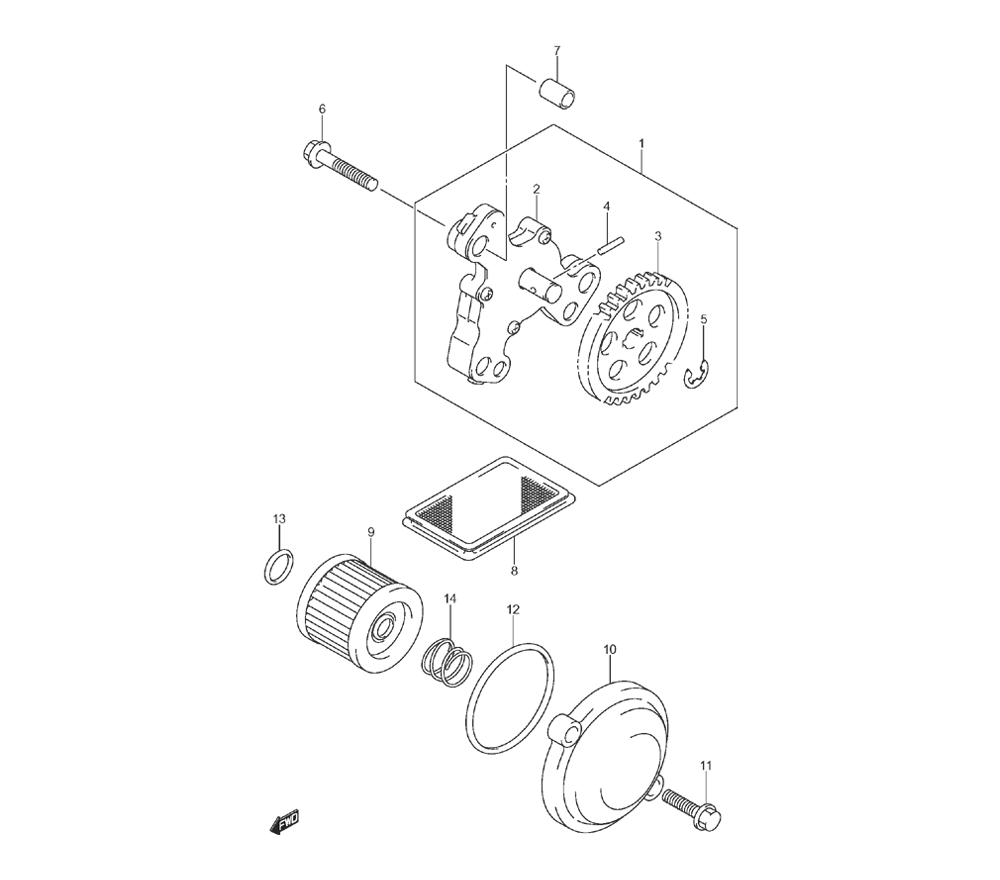 7
6
1
2
4
3
5
13
9
8
14
12
10
11
FWD