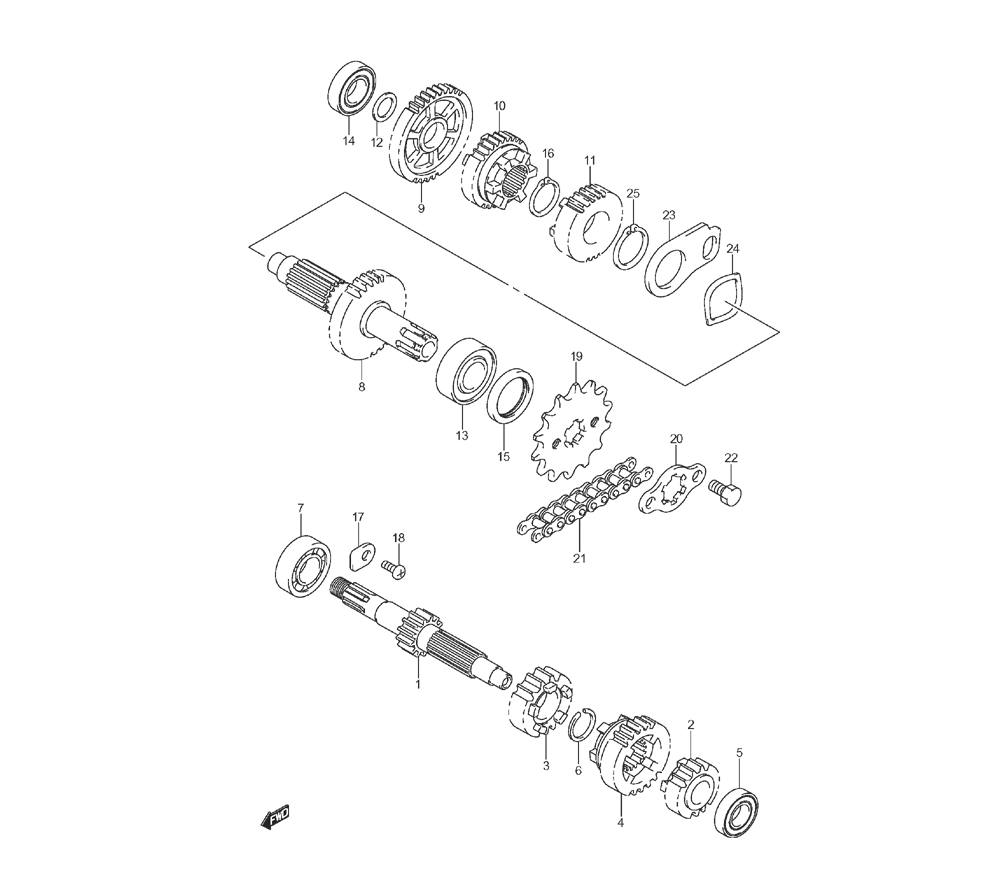 14
12
9
10
16
11
25
23
24
8
13
15
19
20
22
21
7
17
18
1
3
6
4
2
5
FWD