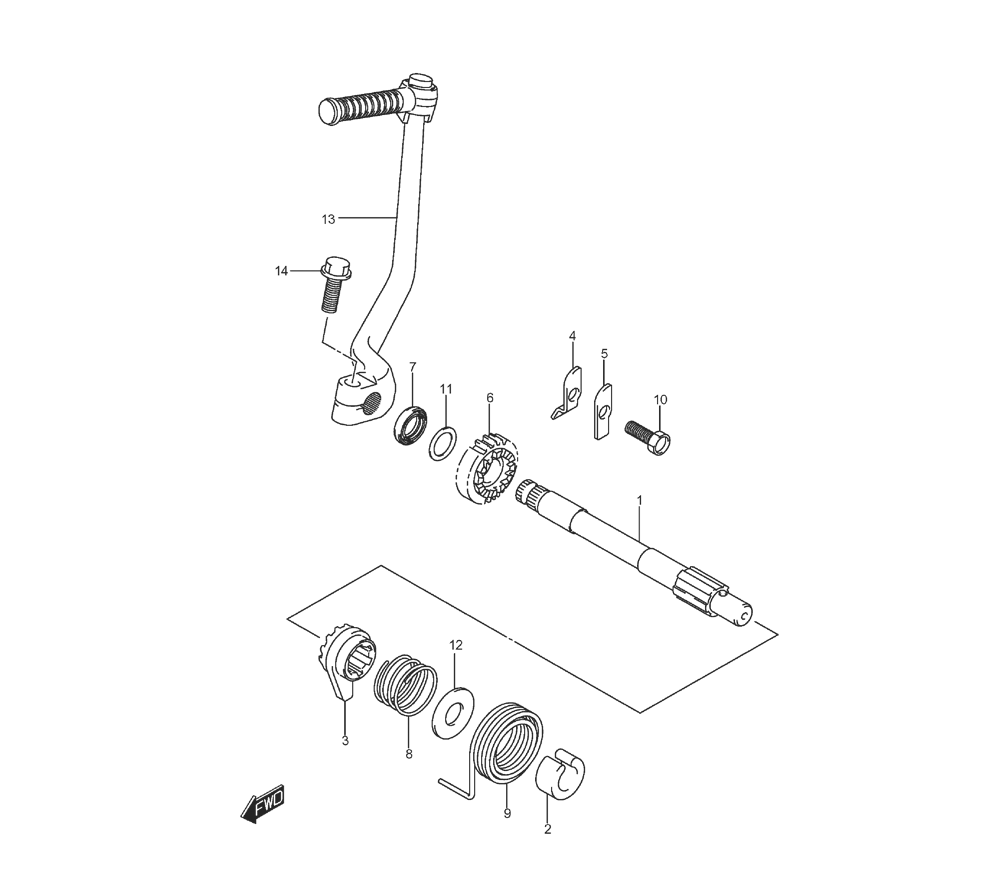 13
14
7
11
6
4
5
10
1
12
3
8
9
2
FWD