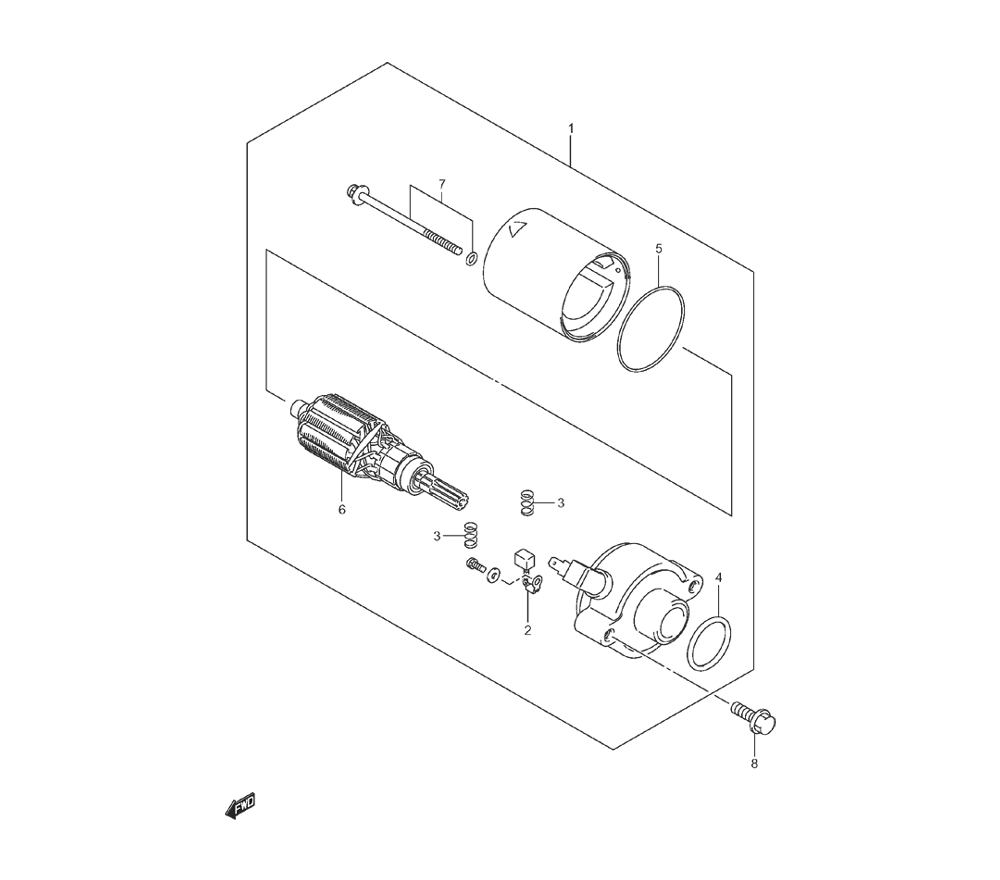 1
7
5
6
3
3
2
4
8
FWD