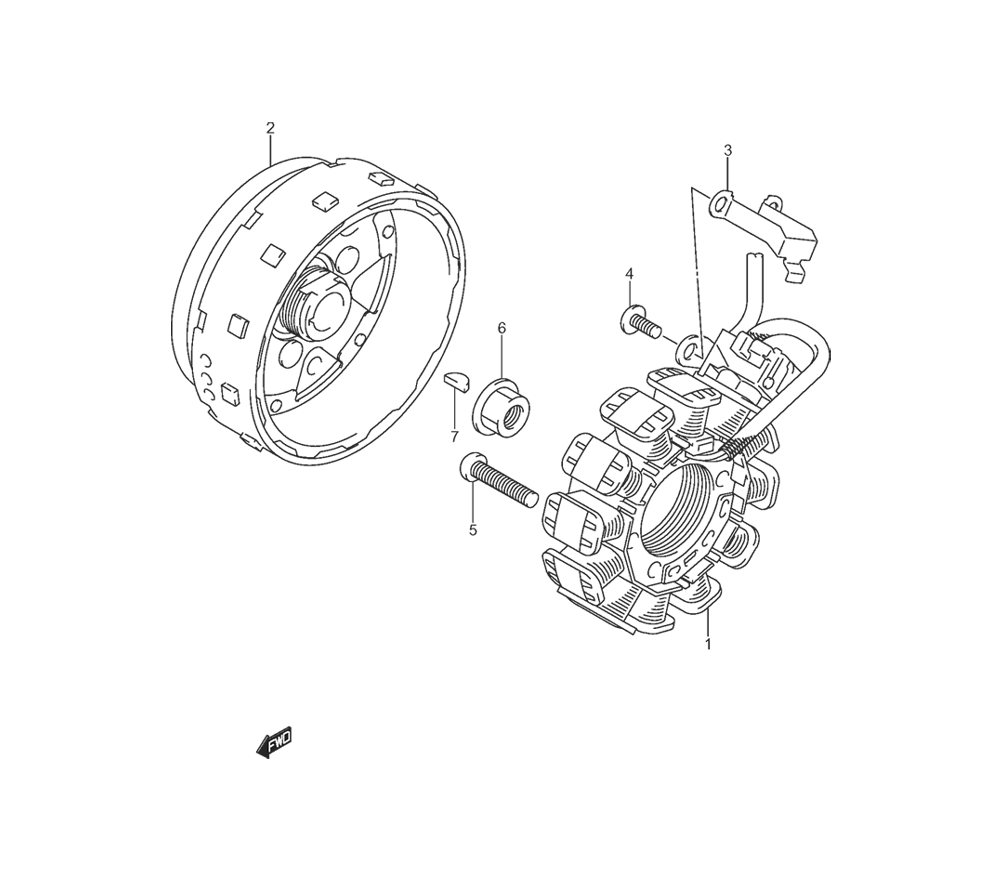 2
3
4
6
7
5
1
FWD