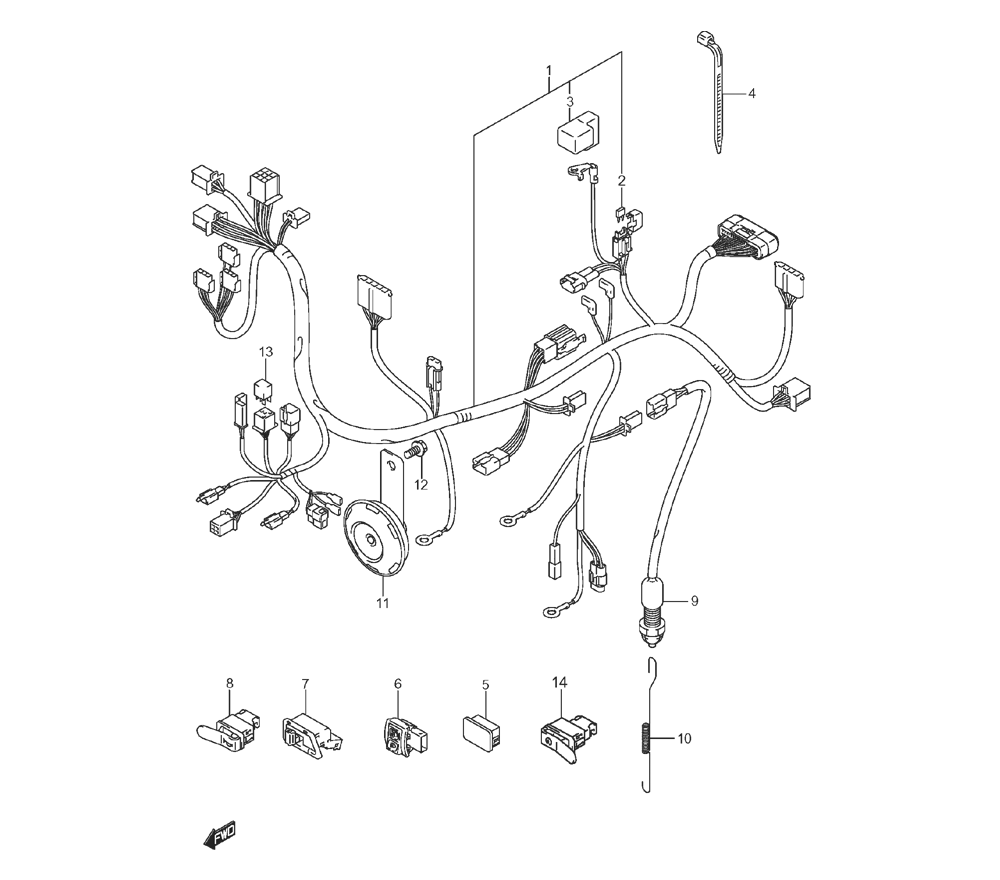 1
3
4
2
13
12
11
9
8
7
6
5
14
10
FWD