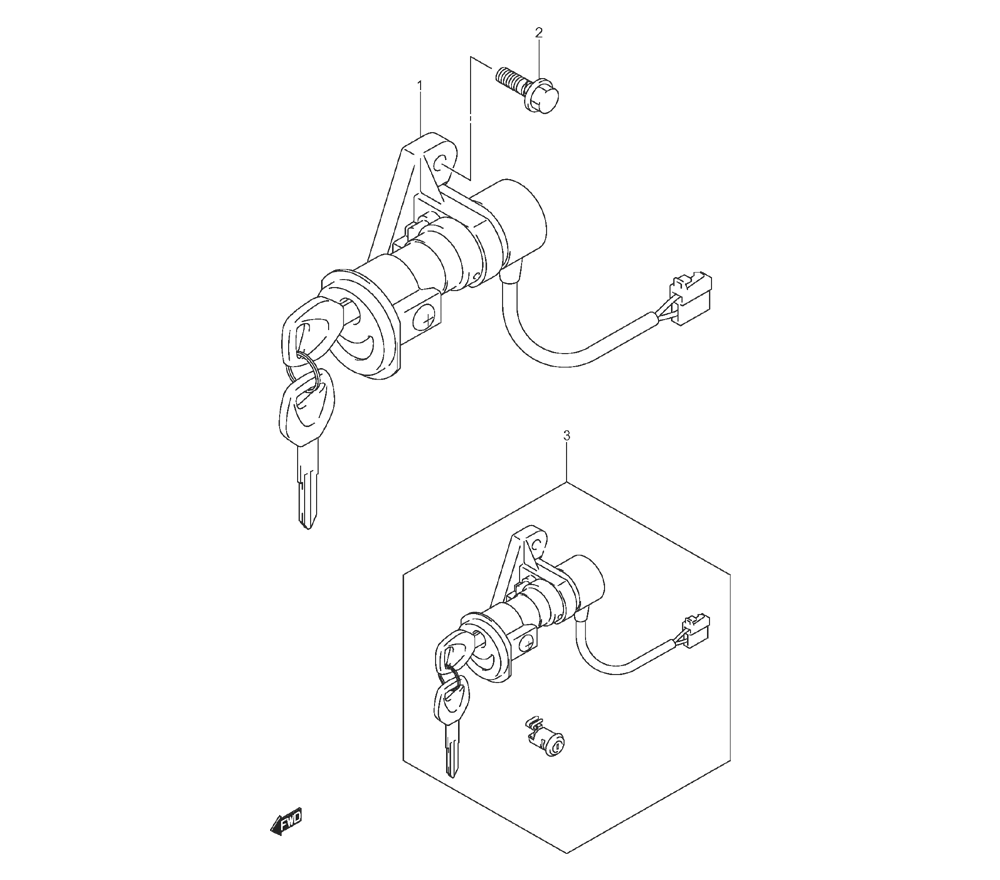 2
1
3
FWD