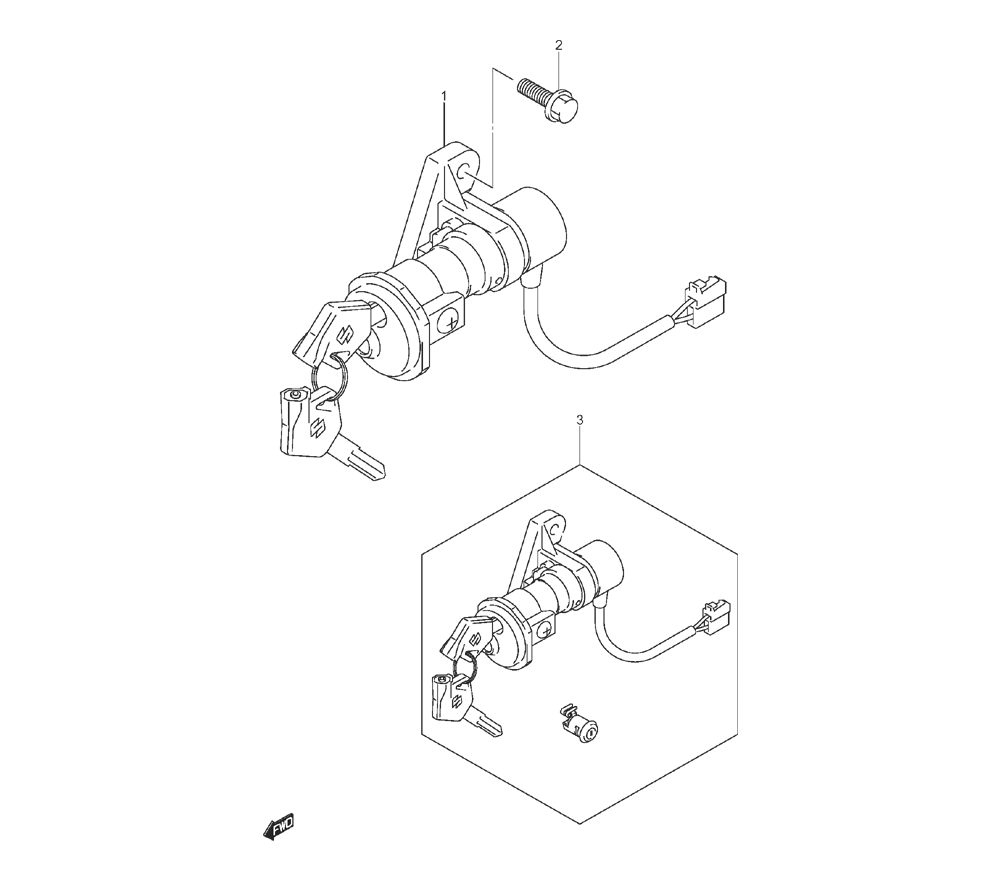 2
1
3
FWD