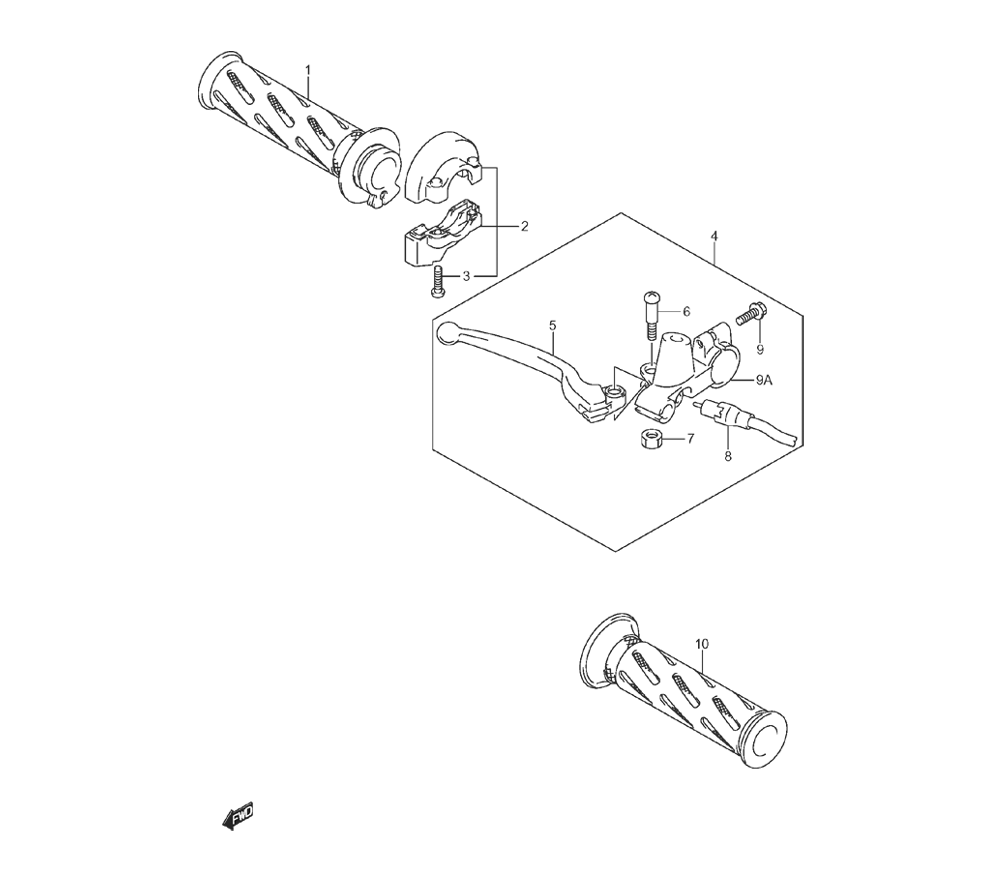 1
2
3
4
5
6
9
9A
7
8
10
FWD