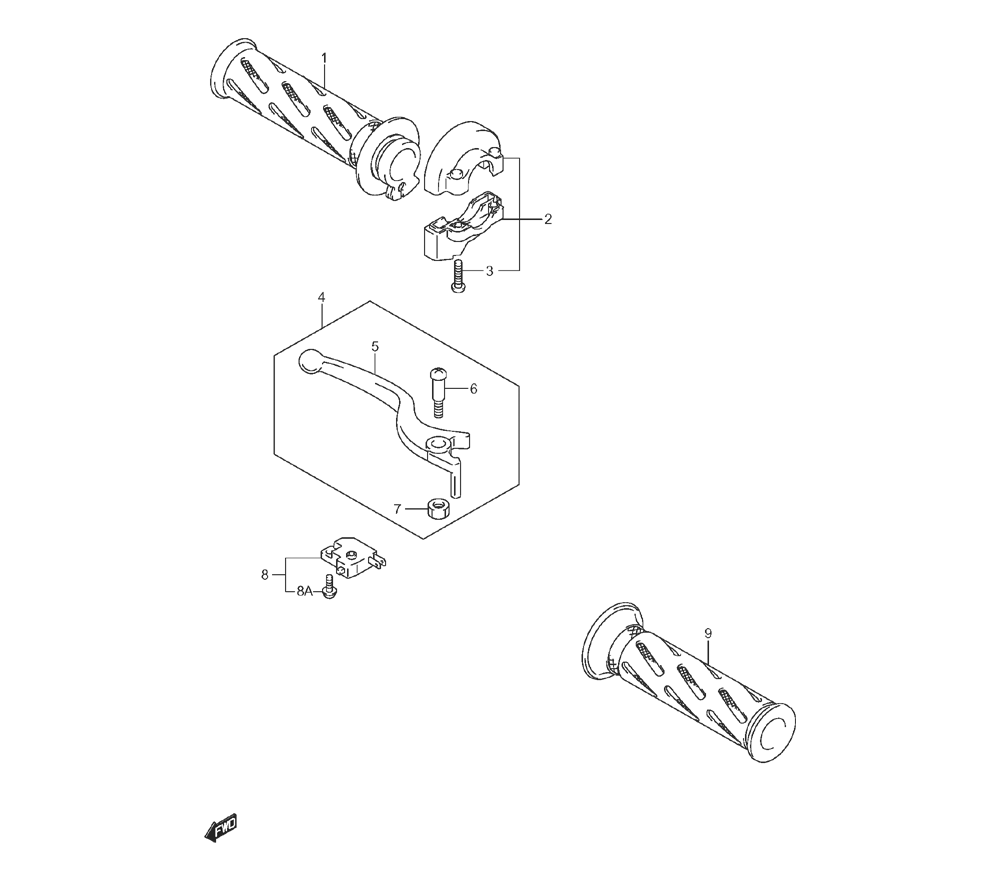 1
2
3
4
5
6
7
8
8A
9
FWD