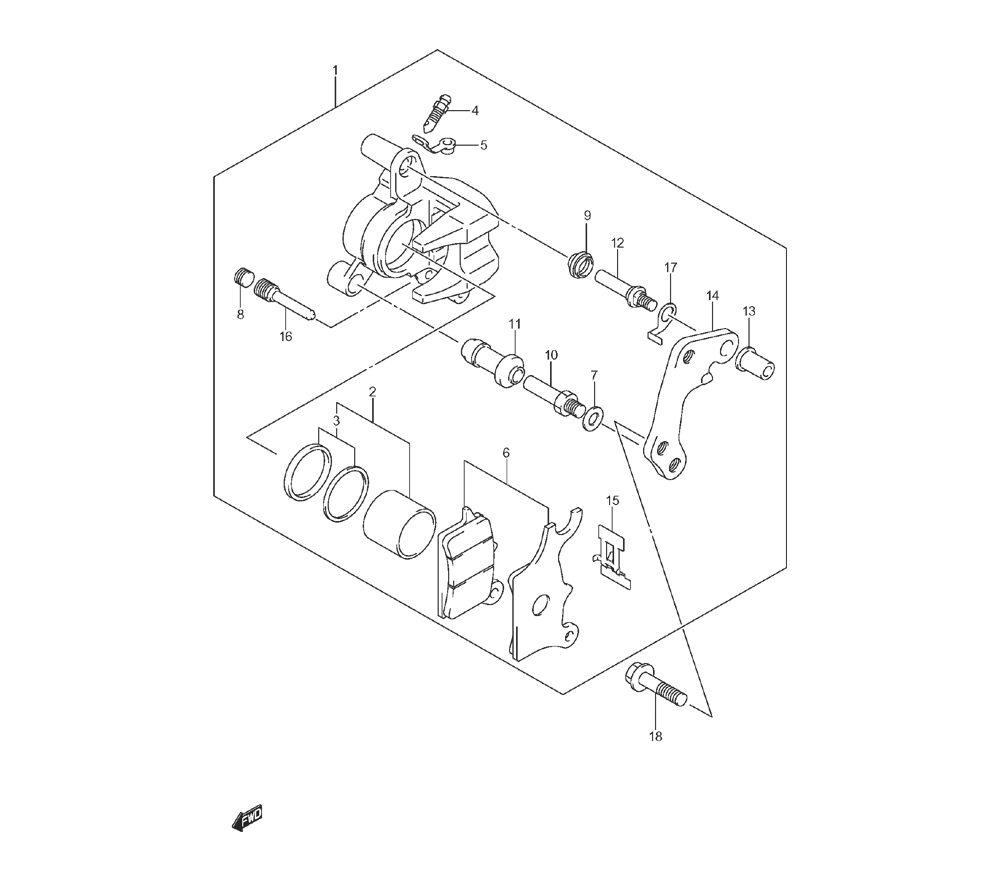 1
4
5
9
12
17
14
13
8
16
11
10
7
2
3
6
15
18
FWD