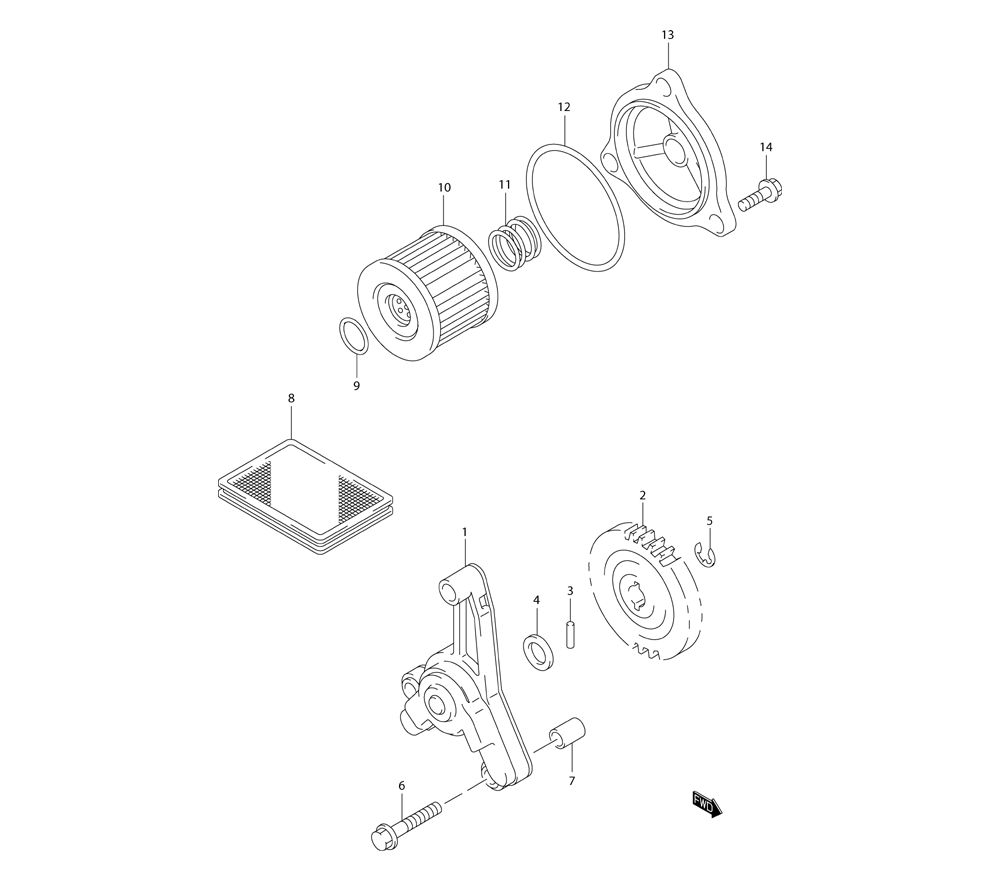 13
12
14
10
11
9
8
2
5
1
4
3
7
6
FWD