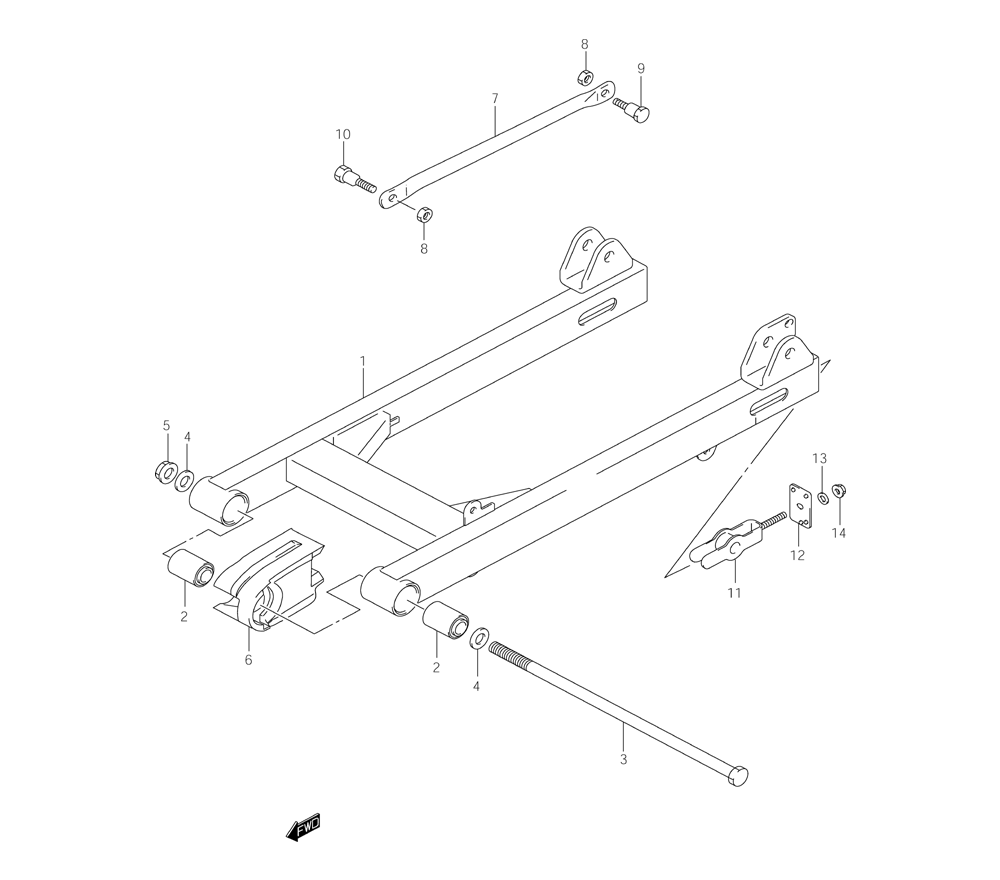 8
9
7
10
8
1
5
4
13
14
12
11
2
6
2
4
3
FWD