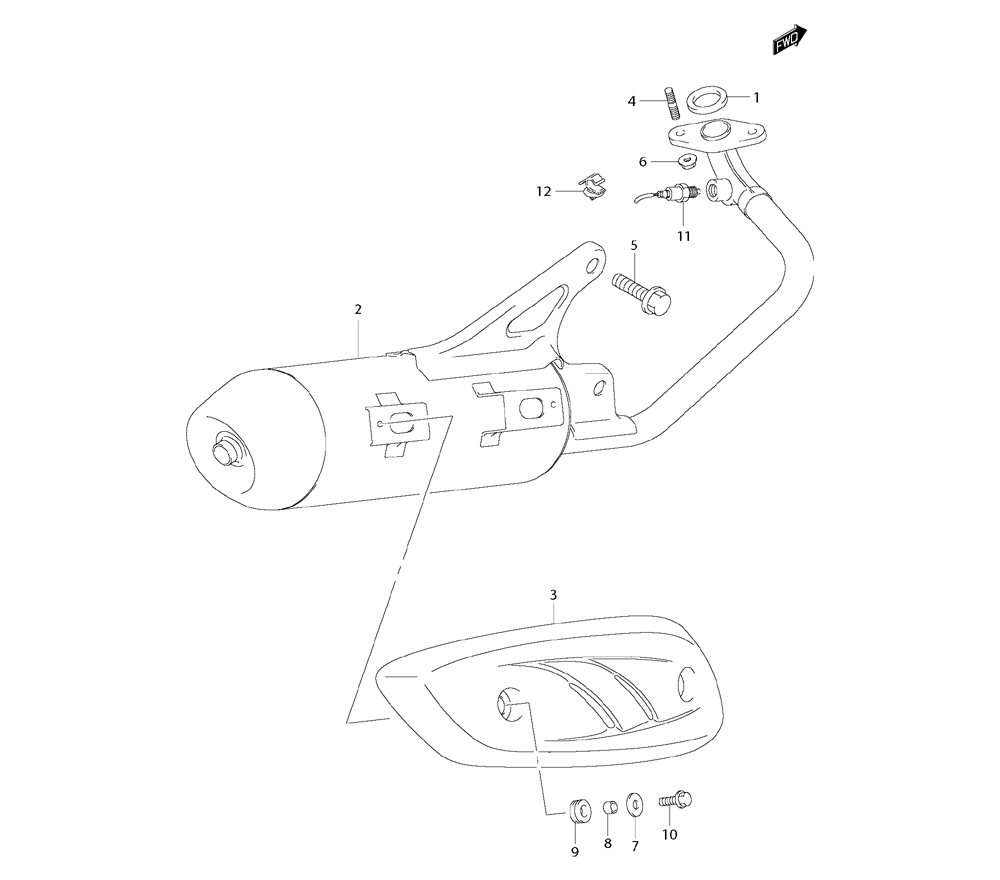 FWD

4
1
6
12
11
5
2
3
9
8
7
10