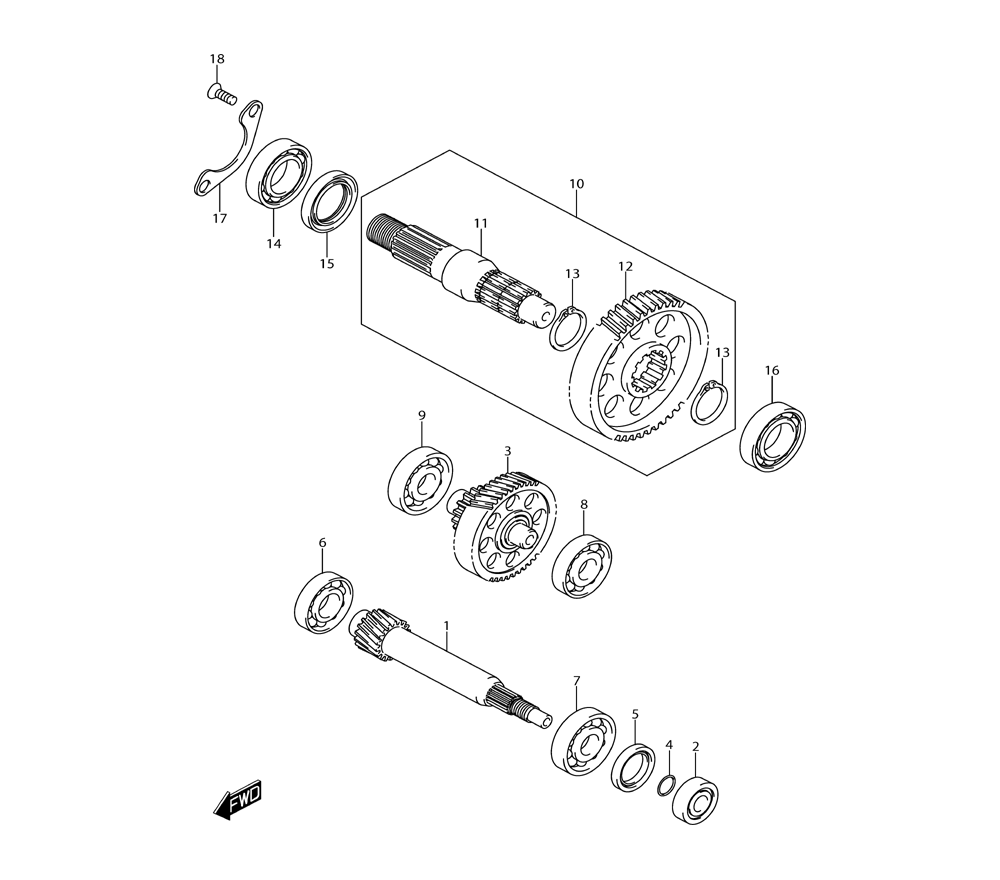 18
17
14
15
10
11
13
12
13
16
9
3
8
6
1
7
5
4
2
FWD