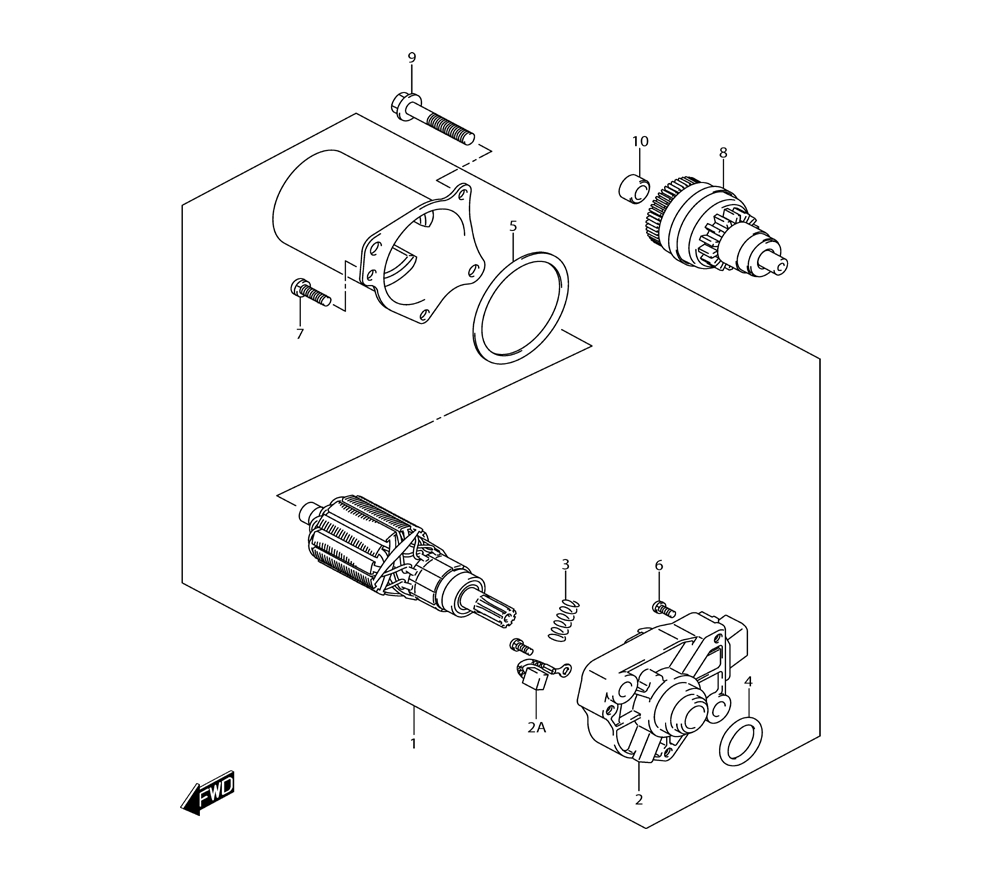 9
10
8
5
7
3
6
4
2A
1
2
FWD