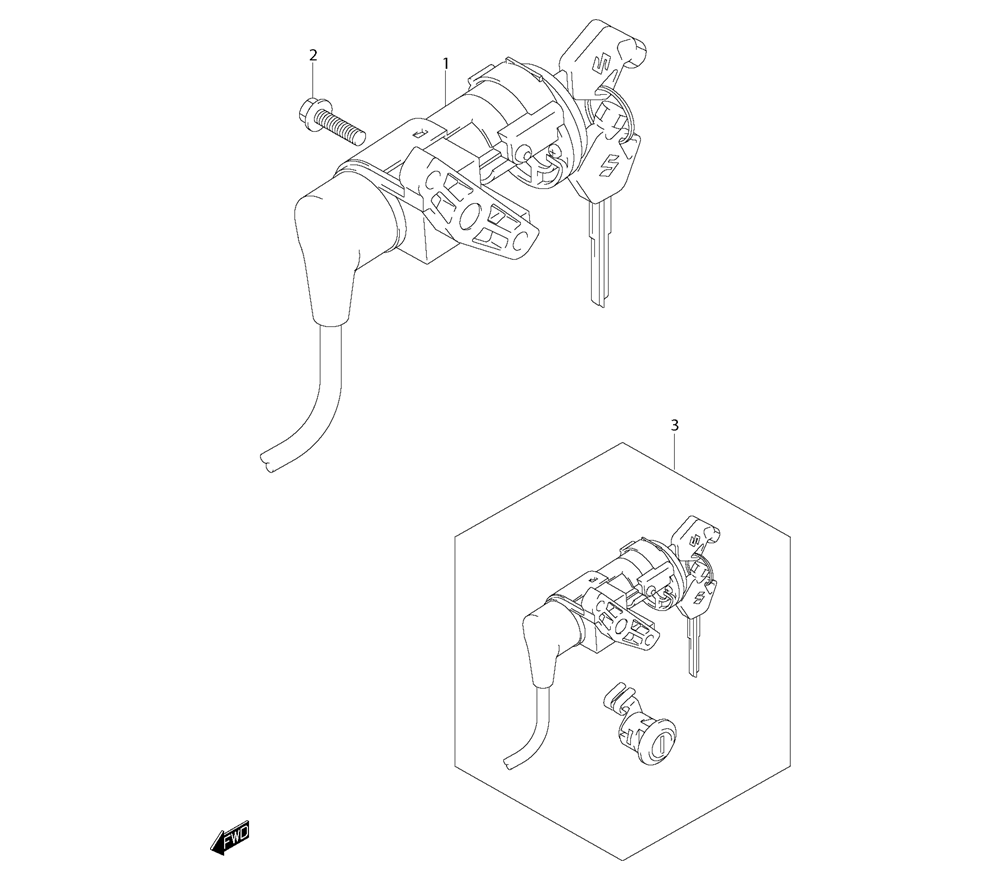 2
1
3
FWD