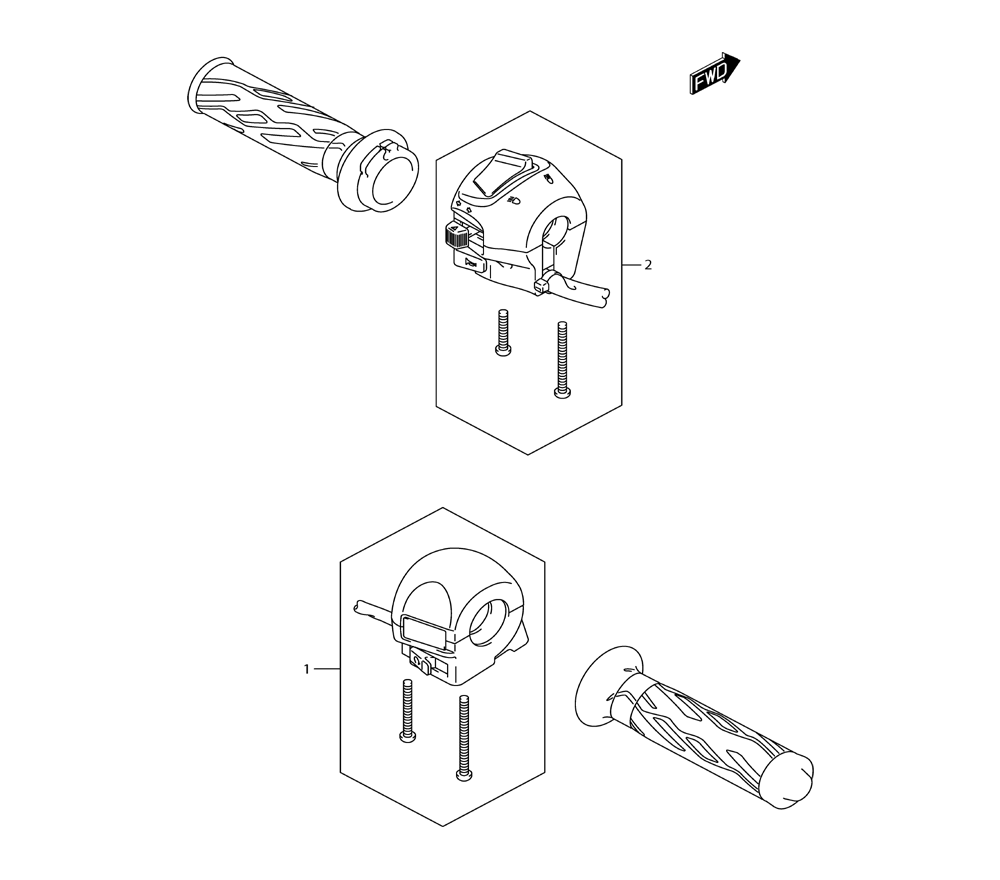 FWD

2

1