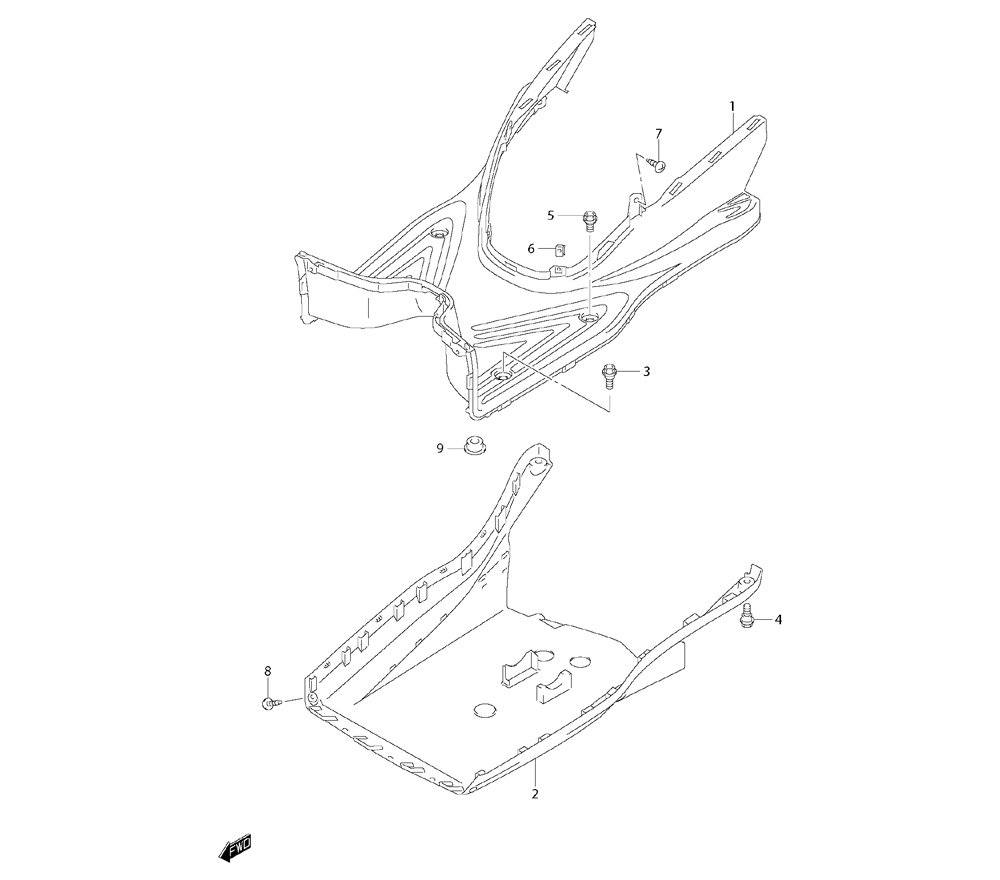 1
7
5
6
3
9
4
8
2
FWD