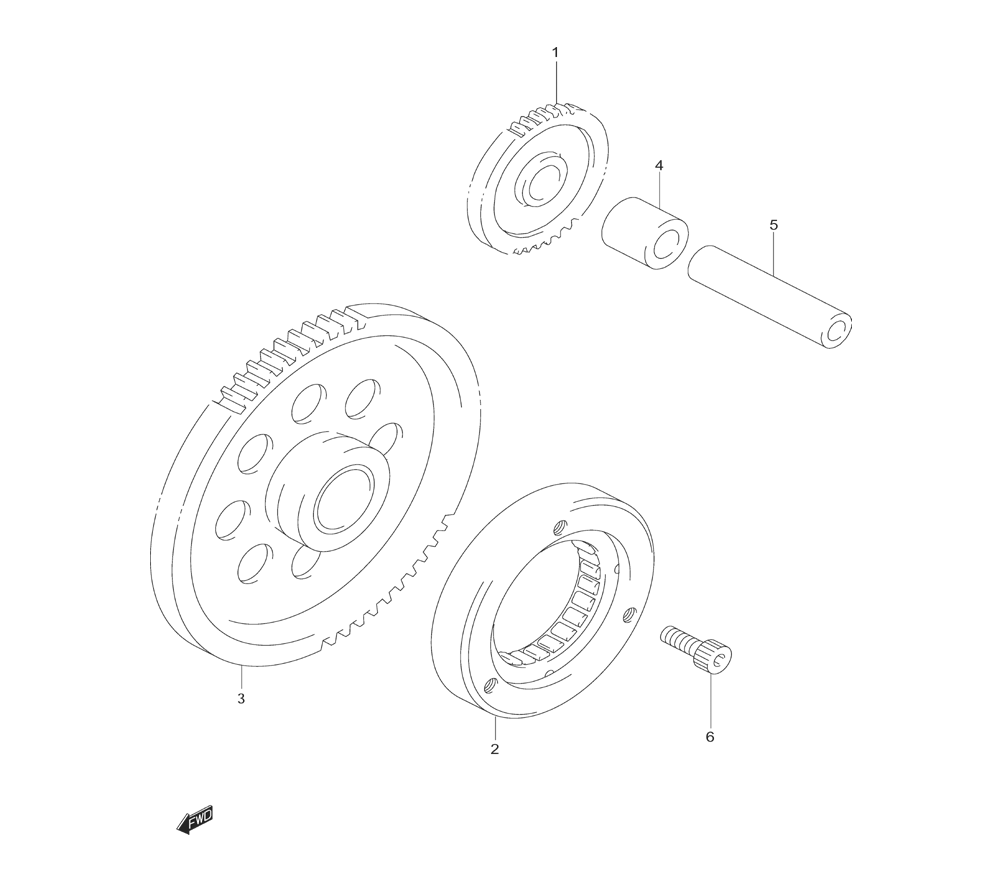 1
4
5
3
2
6
FWD