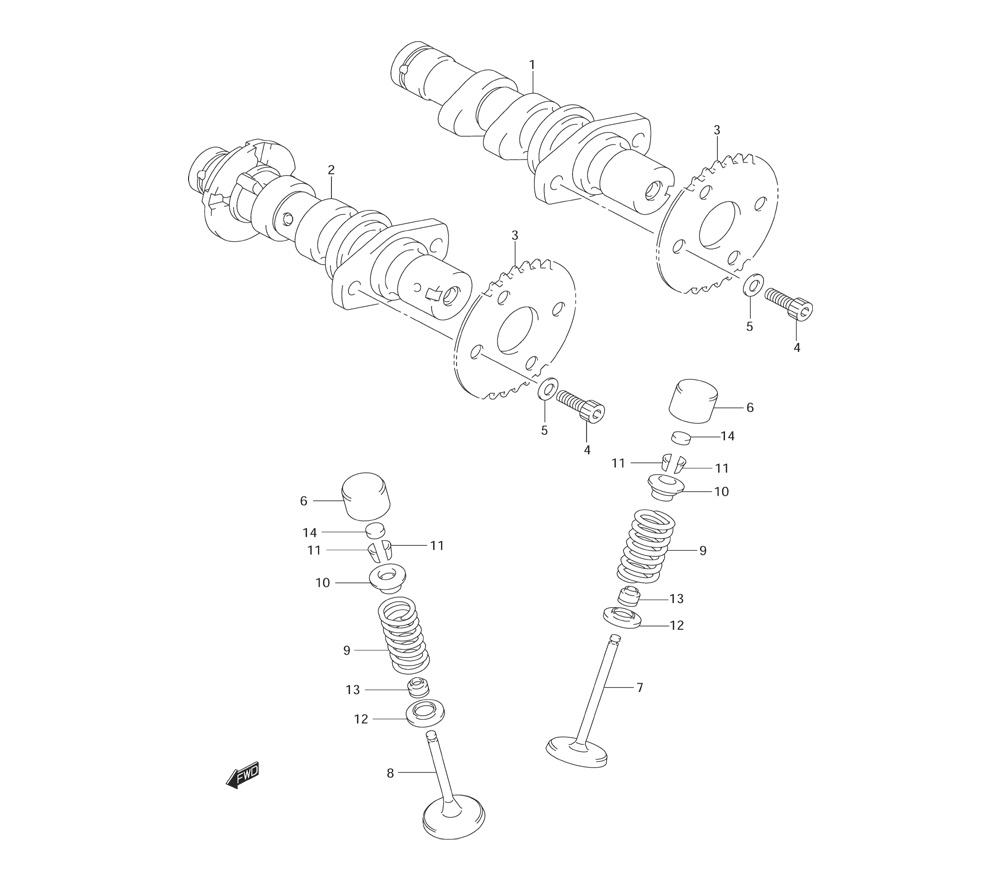 1
2
3
3
5
4
5
4
6
14
11
11
10
9
13
12
7
6
14
11
11
10
9
13
12
8
FWD