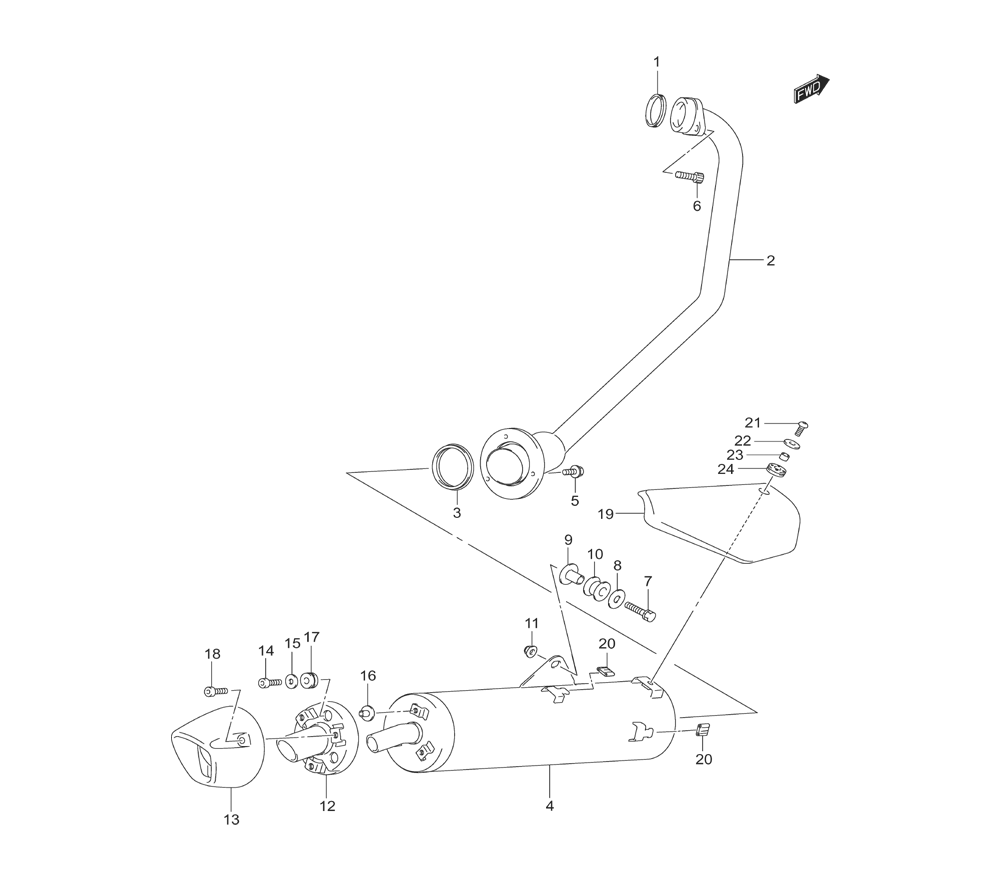 1
FWD
6
2
21
22
23
24
3
5
19
9
10
8
7
11
20
18
14
15
17
16
20
13
12
4