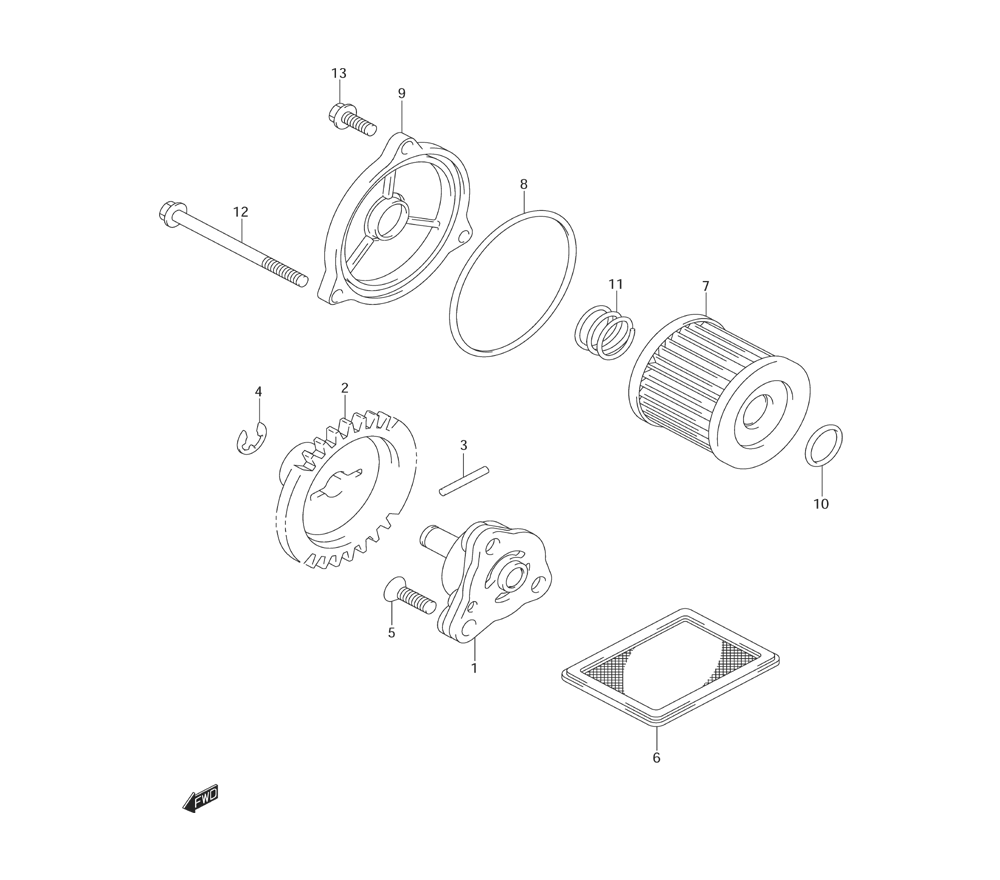 13
9
8
12
11
7
4
2
3
10
5
1
6
FWD