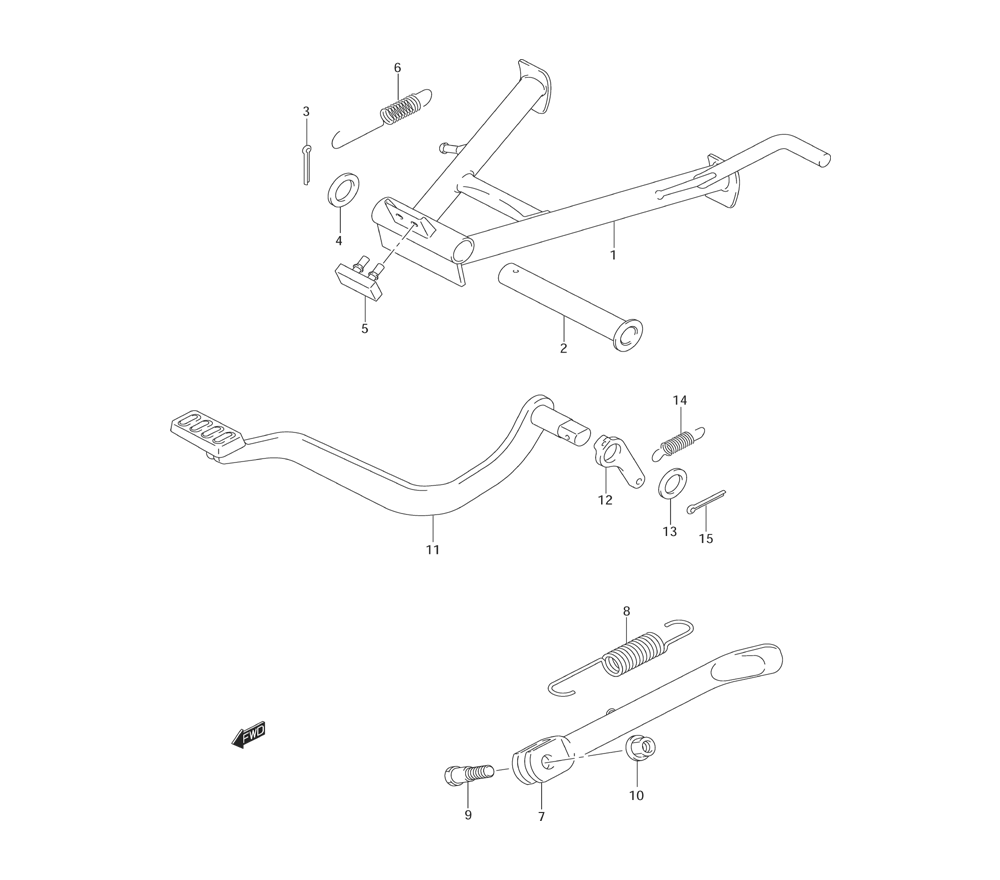 6
3
4
1
5
2
14
12
13
15
11
8
FWD
9
7
10